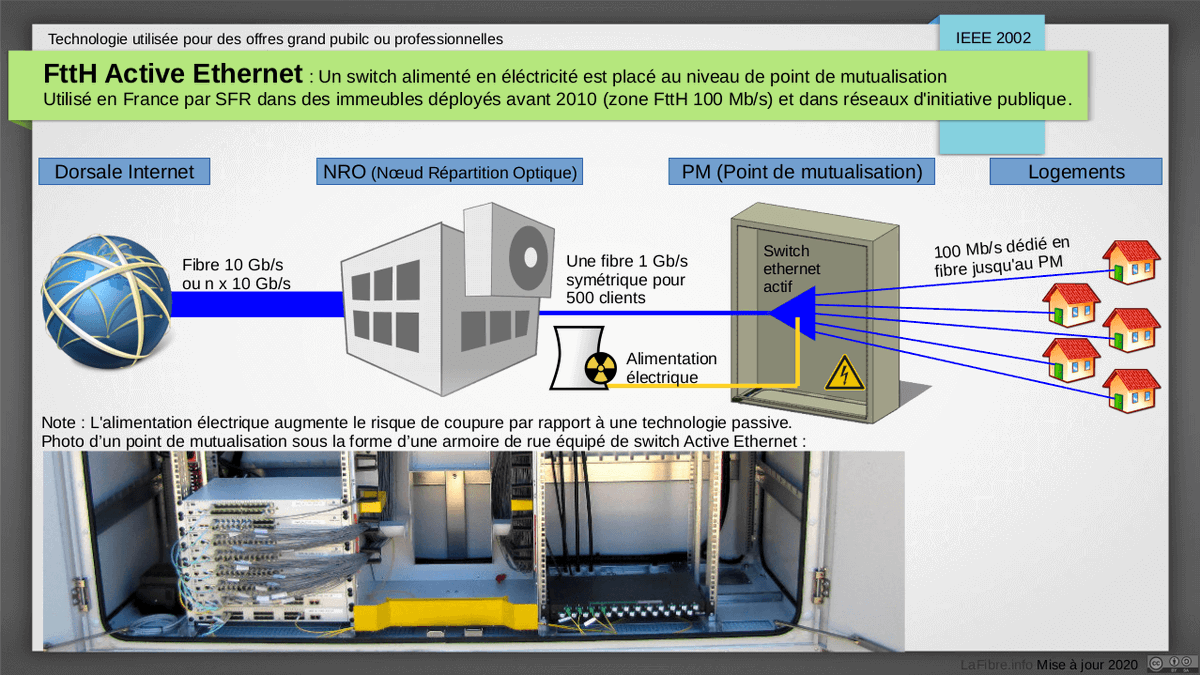 Technologie utilisée pour des offres grand pubilc ou professionnelles

IEEE 2002

FttH Active Ethernet : Un switch alimenté en éléctricité est placé au niveau de point de mutualisation
Utilisé en France par SFR dans des immeubles déployés avant 2010 (zone FttH 100 Mb/s) et dans réseaux d'initiative publique.

Dorsale Internet

NRO (Nœud Répartition Optique)

PM (Point de mutualisation)

Logements

Fibre 10 Gb/s ou n x 10 Gb/s

Une fibre 1 Gb/s symétrique pour 500 clients

Switch ethernet actif

100 Mb/s dédié en fibre jusqu'au PM

Alimentation électrique

Note : L'alimentation électrique augmente le risque de coupure par rapport à une technologie passive.
Photo d'un point de mutualisation sous la forme d'une armoire de rue équipé de switch Active Ethernet :

LaFibre.info Mise à jour 2020