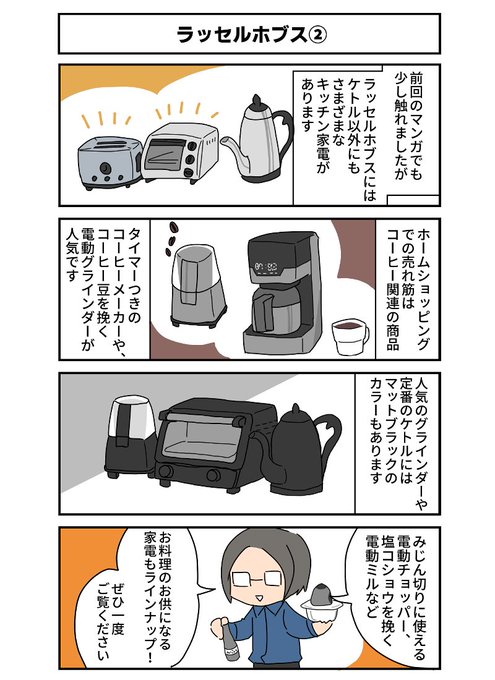 ラッセルホブス②

前回のマンガでも少し触れましたが

ラッセルホブスにはケトル以外にもさまざまなキッチン家電があります

ホームショッピングでの売れ筋はコーヒー関連の商品

タイマーつきのコーヒーメーカーや、コーヒー豆を挽く電動グラインダーが人気です

人気のグラインダーや定番のケトルにはマットブラックのカラーもあります

みじん切りに使える電動チョッパー、塩コショウを挽く電動ミルなど

お料理のお供になる家電もラインナップ!

ぜひ一度ご覧ください