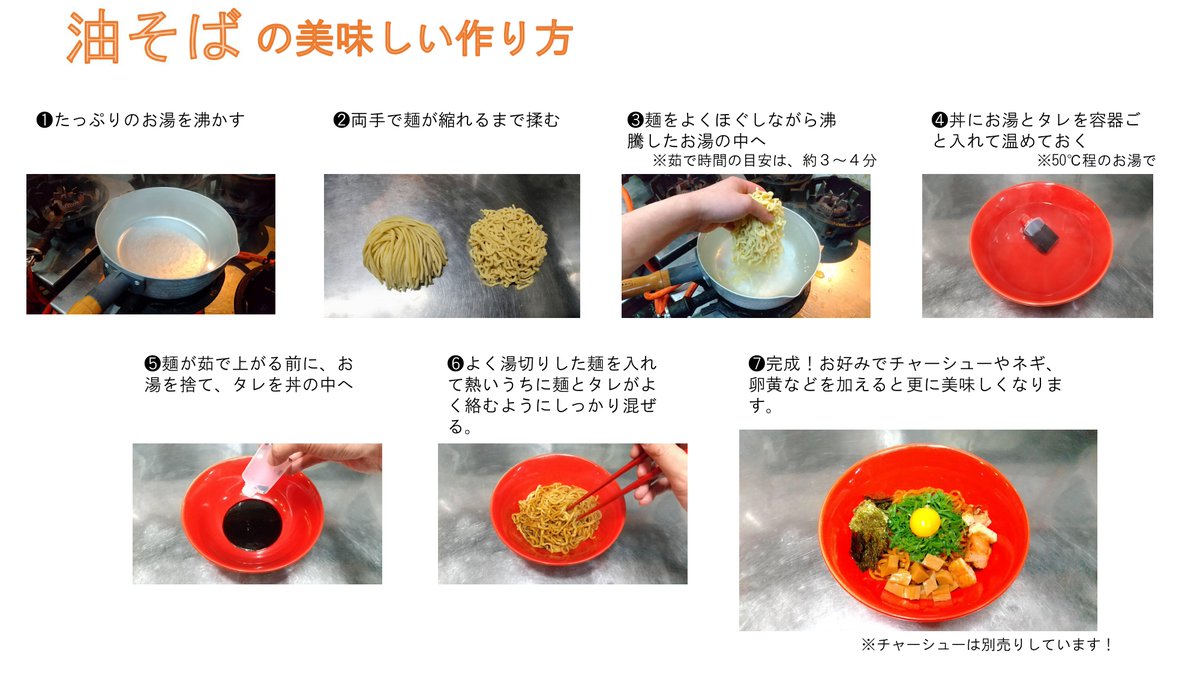 油そば の美味しい作り方

❶たっぷりのお湯を沸かす

❷両手で麺が縮れるまで揉む

❸麺をよくほぐしながら沸騰したお湯の中へ
※茹で時間の目安は、約３～４分

❹丼にお湯とタレを容器ごと入れて温めておく
※50℃程のお湯で

❺麺が茹で上がる前に、お湯を捨て、タレを丼の中へ

❻よく湯切りした麺を入れて熱いうちに麺とタレがよく絡むようにしっかり混ぜる。

❼完成！お好みでチャーシューやネギ、卵黄などを加えると更に美味しくなります。

※チャーシューは別売りしています！