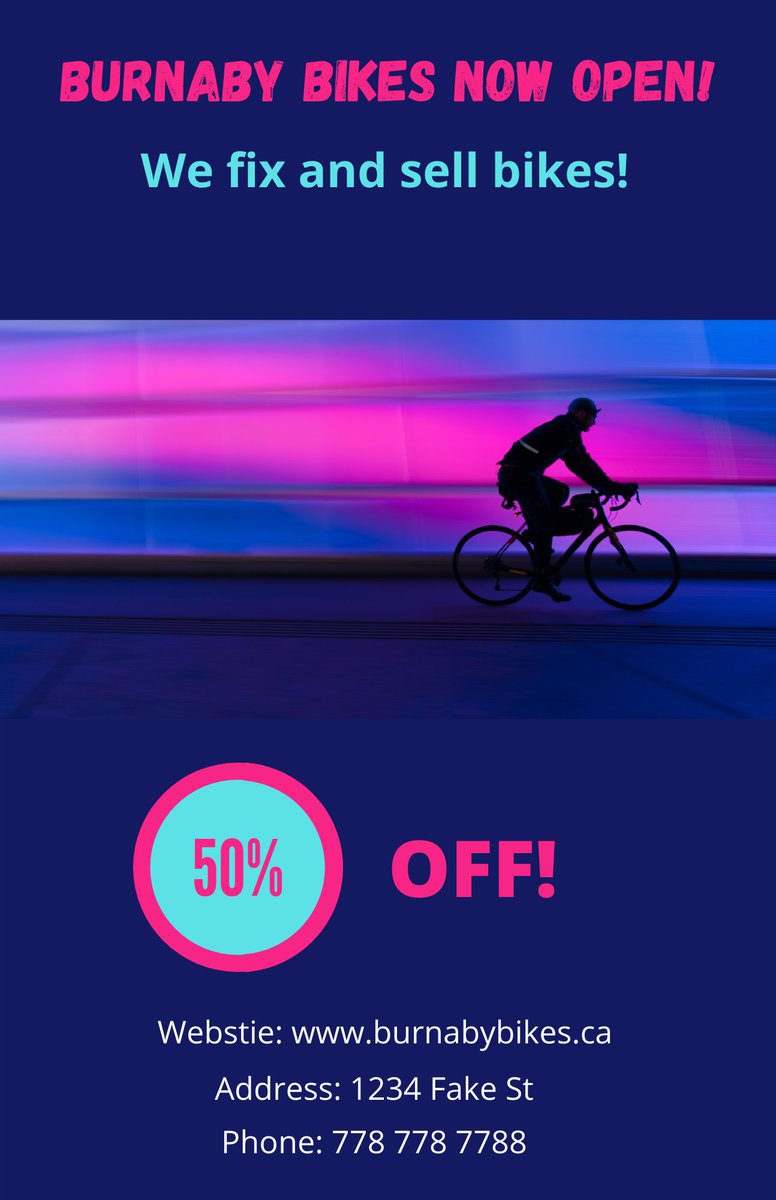 BURNABY BIKES NOW OPEN!

We fix and sell bikes!

50%

OFF!

Webstie: www.burnabybikes.ca

Address: 1234 Fake St

Phone: 778 778 7788