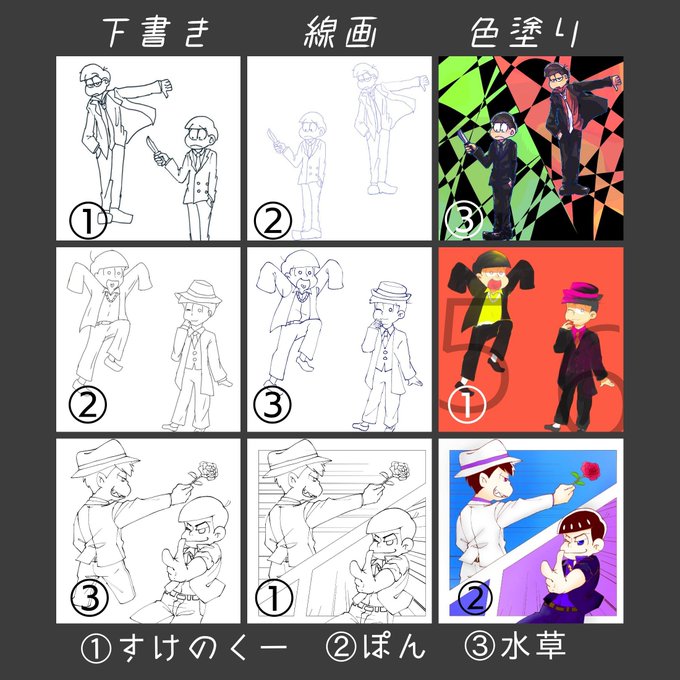 下書き　線画　色塗り

①

②

③

②

③

①

③

①

②

①すけのくー　②ぽん　③水草