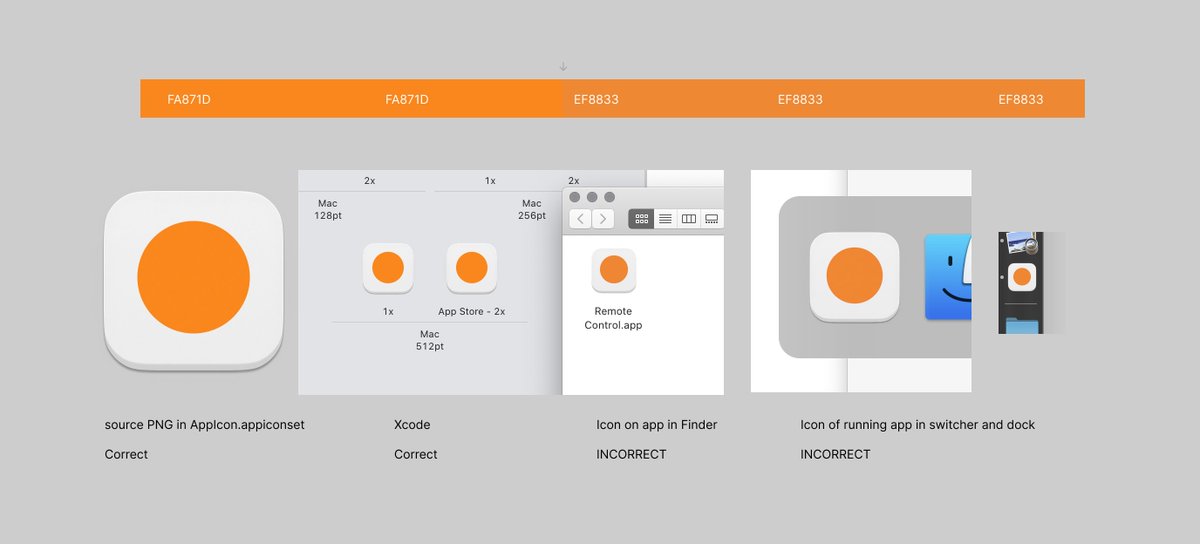 FA871D FA871D EF8833 EF8833 EF8833

2x 1x 2x

Mac
128pt

Mac
256pt

1x App Store - 2x

Mac
512pt

Remote Control.app

source PNG in AppIcon.appiconset
Correct

Xcode
Correct

Icon on app in Finder
INCORRECT

Icon of running app in switcher and dock
INCORRECT