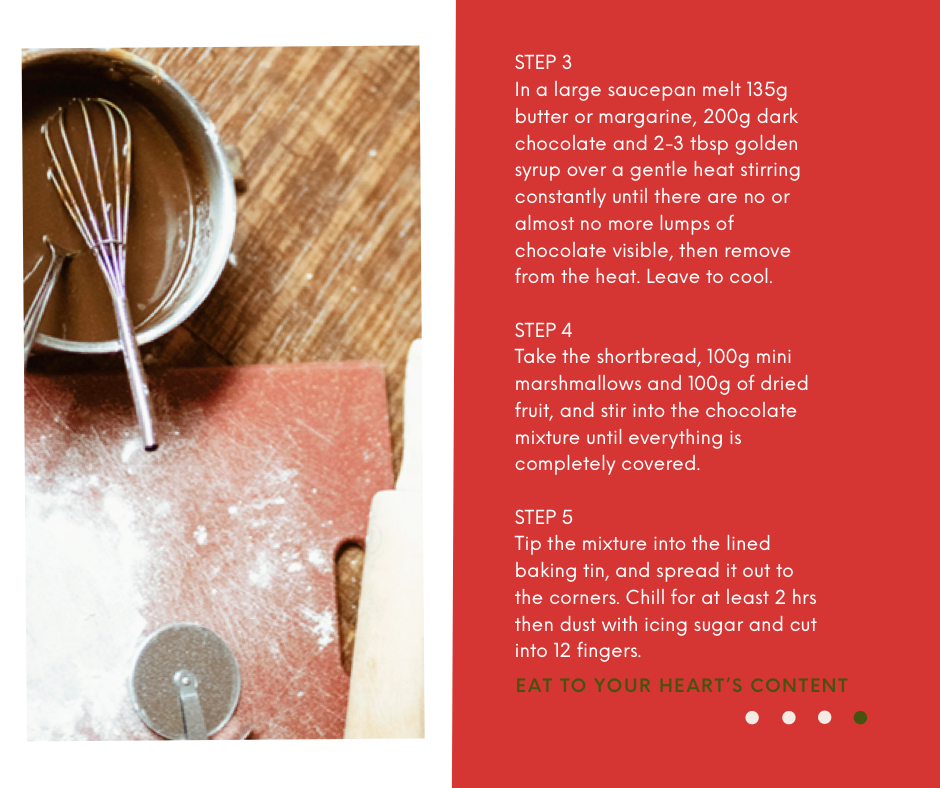 STEP 3
In a large saucepan melt 135g butter or margarine, 200g dark chocolate and 2-3 tbsp golden syrup over a gentle heat stirring constantly until there are no or almost no more lumps of chocolate visible, then remove from the heat. Leave to cool.

STEP 4
Take the shortbread, 100g mini marshmallows and 100g of dried fruit, and stir into the chocolate mixture until everything is completely covered.

STEP 5
Tip the mixture into the lined baking tin, and spread it out to the corners. Chill for at least 2 hrs then dust with icing sugar and cut into 12 fingers.

EAT TO YOUR HEART'S CONTENT