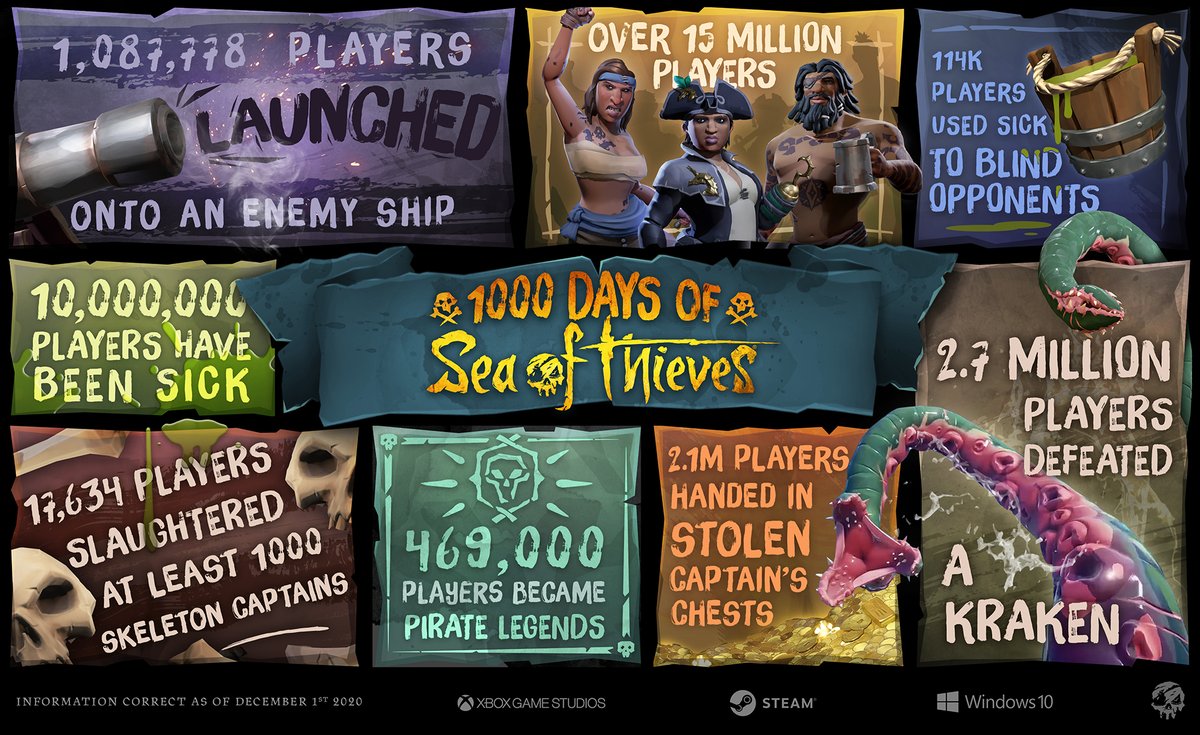 1,087,778 PLAYERS LAUNCHED ONTO AN ENEMY SHIP

OVER 15 MILLION PLAYERS

114K PLAYERS USED SICK TO BLIND OPPONENTS

10,000,000 PLAYERS HAVE BEEN SICK

1000 DAYS OF Sea of Thieves

2.7 MILLION PLAYERS DEFEATED A KRAKEN

17,634 PLAYERS SLAUGHTERED AT LEAST 1000 SKELETON CAPTAINS

469,000 PLAYERS BECAME PIRATE LEGENDS

2.1M PLAYERS HANDED IN STOLEN CAPTAIN'S CHESTS

INFORMATION CORRECT AS OF DECEMBER 1ST 2020

XBOX GAME STUDIOS

STEAM

Windows 10