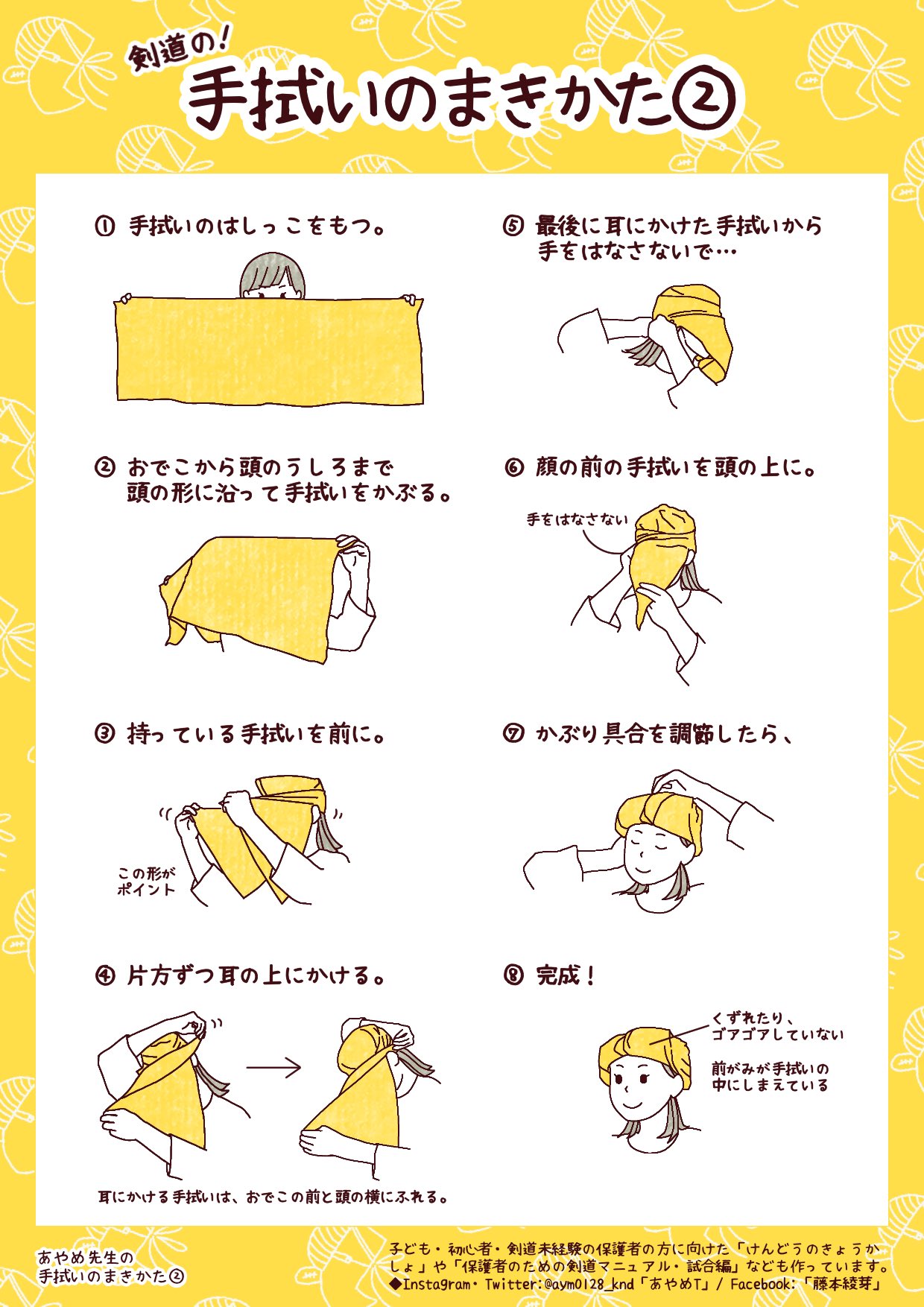 剣道の!
手拭いのまきかた②

① 手拭いのはしっこをもつ。

② おでこから頭のうしろまで頭の形に沿って手拭いをかぶる。

③ 持っている手拭いを前に。

この形がポイント

④ 片方ずつ耳の上にかける。

耳にかける手拭いは、おでこの前と頭の横にふれる。

⑤ 最後に耳にかけた手拭いから手をはなさないで…

⑥ 顔の前の手拭いを頭の上に。

手をはなさない

⑦ かぶり具合を調節したら、

⑧ 完成!

くずれたり、ゴアゴアしていない

前がみが手拭いの中にしまえている

あやめ先生の手拭いのまきかた②

子ども・初心者・剣道未経験の保護者の方に向けた「けんどうのきょうかしょ」や「保護者のための剣道マニュアル・試合編」なども作っています。
◆Instagram・Twitter:@aym0128_knd「あやめT」/ Facebook:「藤本綾芽」