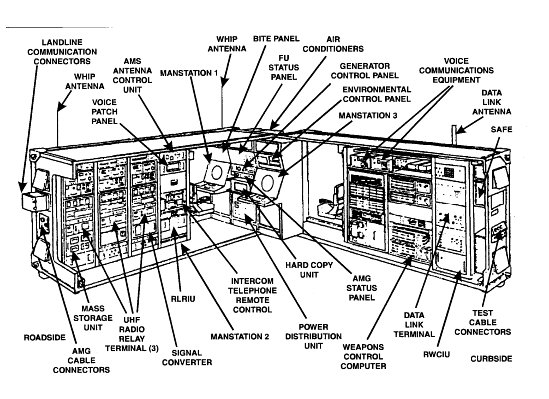 LANDLINE COMMUNICATION CONNECTORS

WHIP ANTENNA

AMS ANTENNA CONTROL UNIT

VOICE PATCH PANEL

MANSTATION 1

WHIP ANTENNA

BITE PANEL

FU STATUS PANEL

AIR CONDITIONERS

GENERATOR CONTROL PANEL

ENVIRONMENTAL CONTROL PANEL

MANSTATION 3

VOICE COMMUNICATIONS EQUIPMENT

DATA LINK ANTENNA

SAFE

HARD COPY UNIT

AMG STATUS PANEL

INTERCOM TELEPHONE REMOTE CONTROL

RLRIU

MASS STORAGE UNIT

UHF RADIO RELAY TERMINAL (3)

ROADSIDE

AMG CABLE CONNECTORS

SIGNAL CONVERTER

MANSTATION 2

POWER DISTRIBUTION UNIT

WEAPONS CONTROL COMPUTER

DATA LINK TERMINAL

RWCIU

TEST CABLE CONNECTORS

CURBSIDE