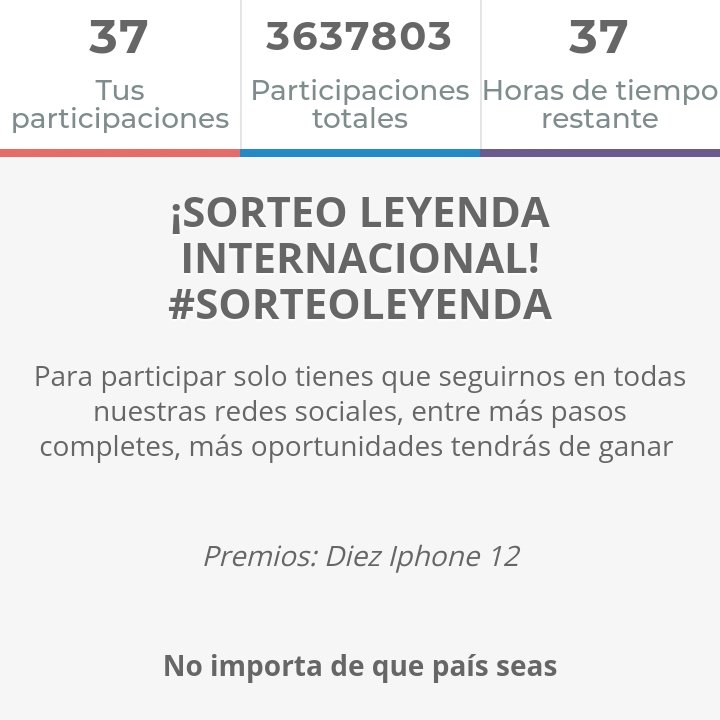 37
Tus participaciones

3637803
Participaciones totales

37
Horas de tiempo restante

¡SORTEO LEYENDA INTERNACIONAL! #SORTEOLEYENDA

Para participar solo tienes que seguirnos en todas nuestras redes sociales, entre más pasos completes, más oportunidades tendrás de ganar

Premios: Diez Iphone 12

No importa de que país seas