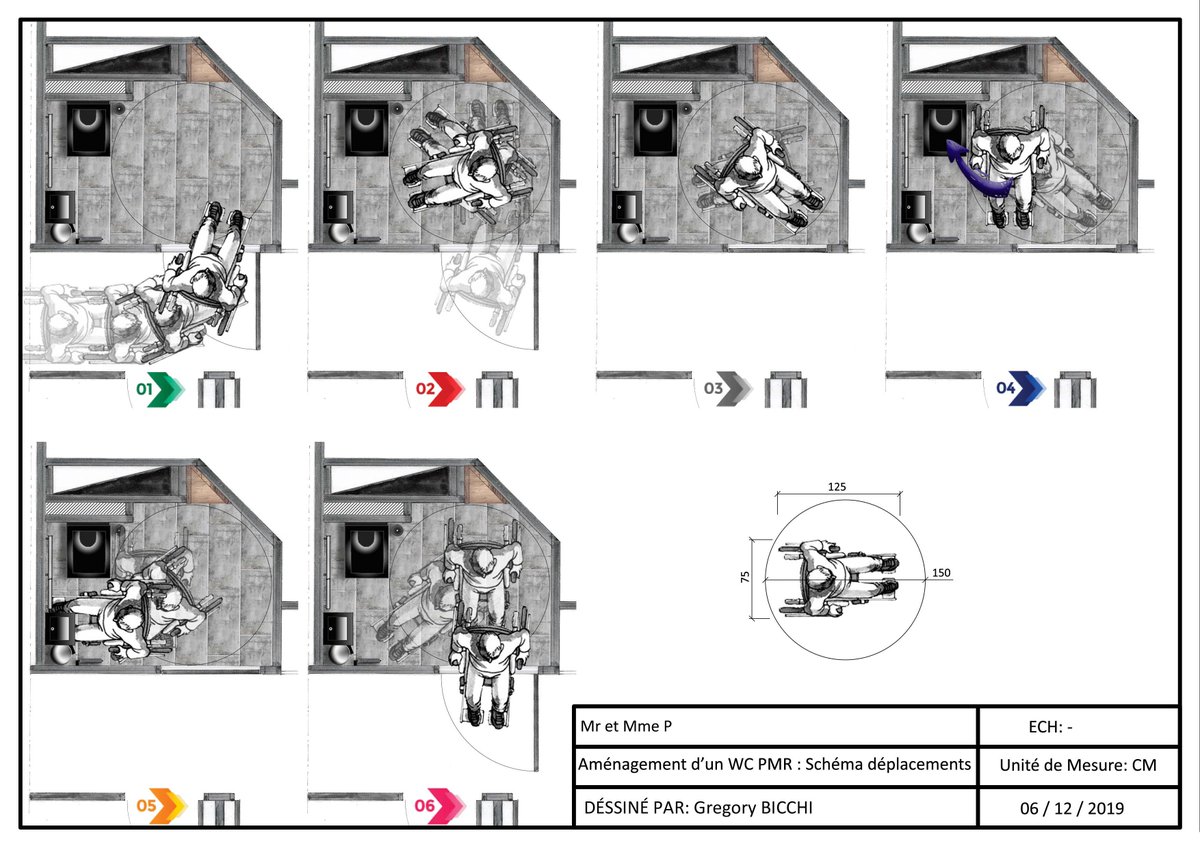 01

02

03

04

05

06

125

75

150

| Mr et Mme P | ECH: - |
|---|---|
| Aménagement d'un WC PMR : Schéma déplacements | Unité de Mesure: CM |
| DÉSSINÉ PAR: Gregory BICCHI | 06 / 12 / 2019 |