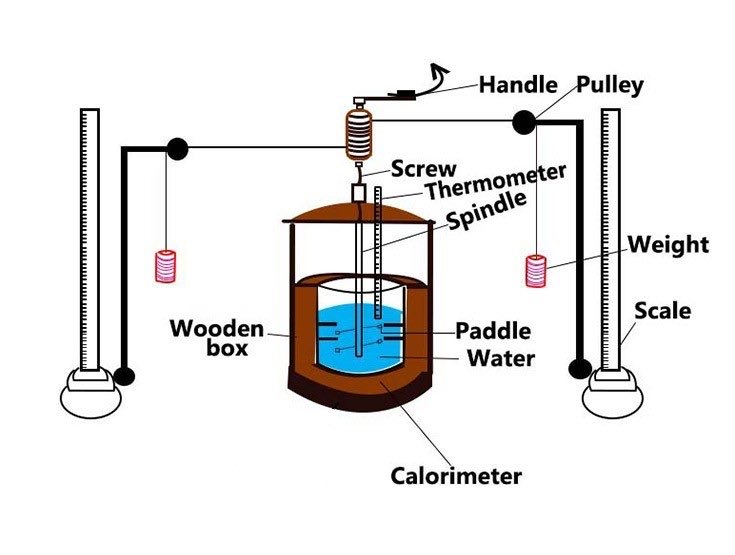 Handle
Pulley
Screw
Thermometer
Spindle
Weight
Scale
Wooden box
Paddle
Water
Calorimeter