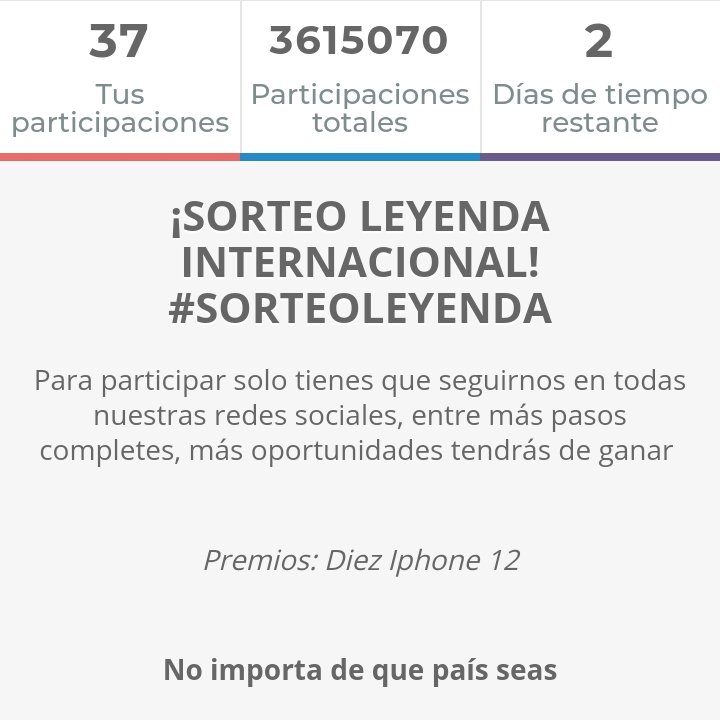 37
Tus participaciones

3615070
Participaciones totales

2
Días de tiempo restante

¡SORTEO LEYENDA INTERNACIONAL! #SORTEOLEYENDA

Para participar solo tienes que seguirnos en todas nuestras redes sociales, entre más pasos completes, más oportunidades tendrás de ganar

Premios: Diez Iphone 12

No importa de que país seas