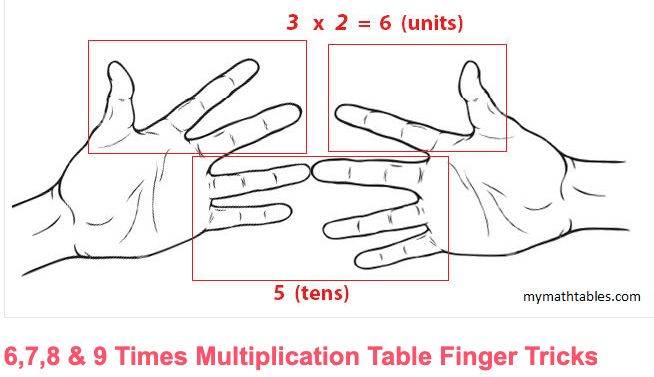 3 x 2 = 6 (units)

5 (tens)

mymathtables.com

6,7,8 & 9 Times Multiplication Table Finger Tricks