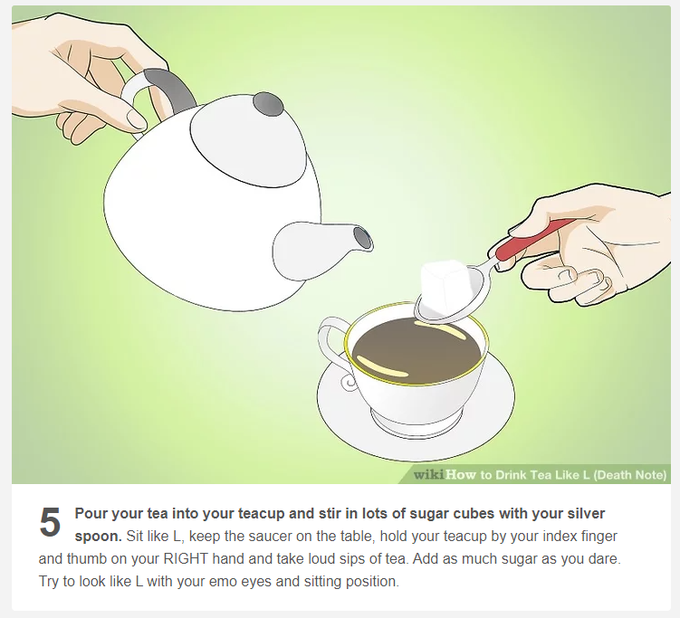 wikiHow to Drink Tea Like L (Death Note)

5 Pour your tea into your teacup and stir in lots of sugar cubes with your silver spoon. Sit like L, keep the saucer on the table, hold your teacup by your index finger and thumb on your RIGHT hand and take loud sips of tea. Add as much sugar as you dare. Try to look like L with your emo eyes and sitting position.