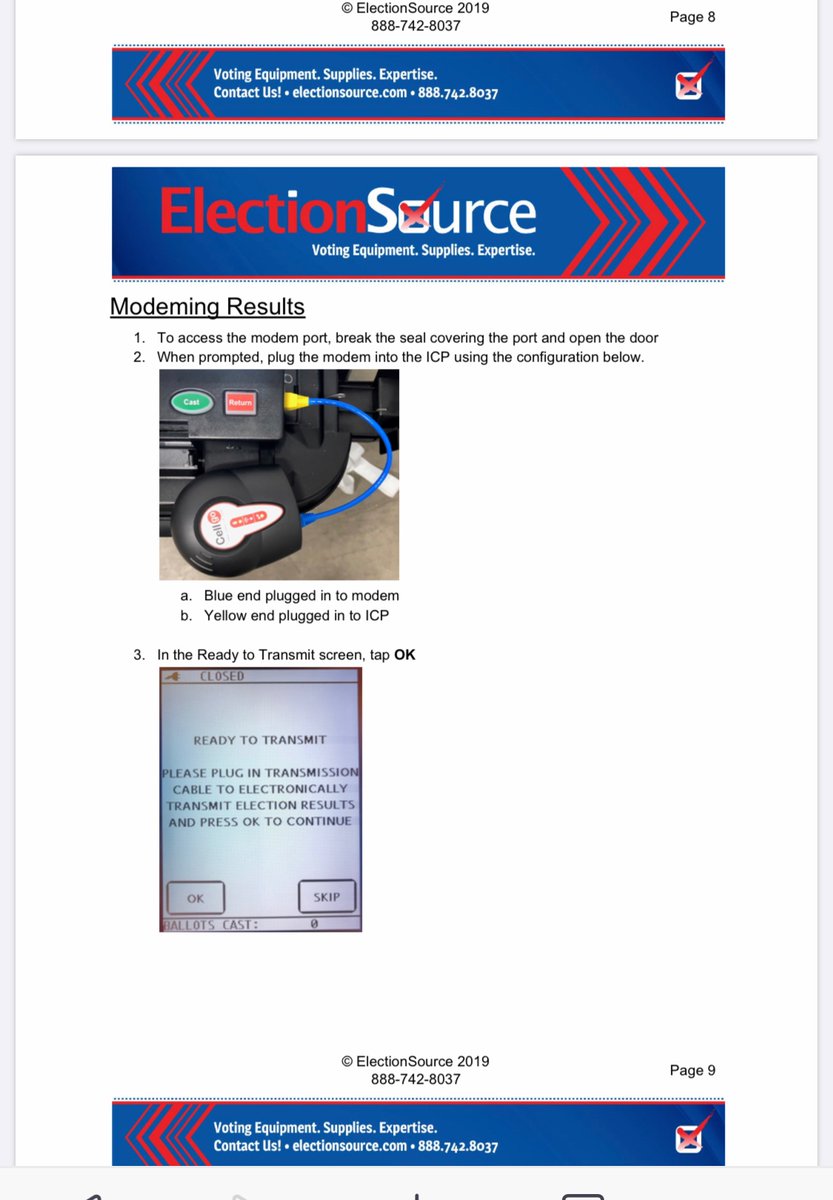 © ElectionSource 2019
888-742-8037

Page 8

Voting Equipment. Supplies. Expertise.
Contact Us! • electionsource.com • 888.742.8037

ElectionSource
Voting Equipment. Supplies. Expertise.

Modeming Results

1. To access the modem port, break the seal covering the port and open the door
2. When prompted, plug the modem into the ICP using the configuration below.

Cast Return

Cell

a. Blue end plugged in to modem
b. Yellow end plugged in to ICP

3. In the Ready to Transmit screen, tap **OK**

CLOSED

READY TO TRANSMIT

PLEASE PLUG IN TRANSMISSION CABLE TO ELECTRONICALLY TRANSMIT ELECTION RESULTS AND PRESS OK TO CONTINUE

OK SKIP

BALLOTS CAST: 0

© ElectionSource 2019
888-742-8037

Page 9

Voting Equipment. Supplies. Expertise.
Contact Us! • electionsource.com • 888.742.8037