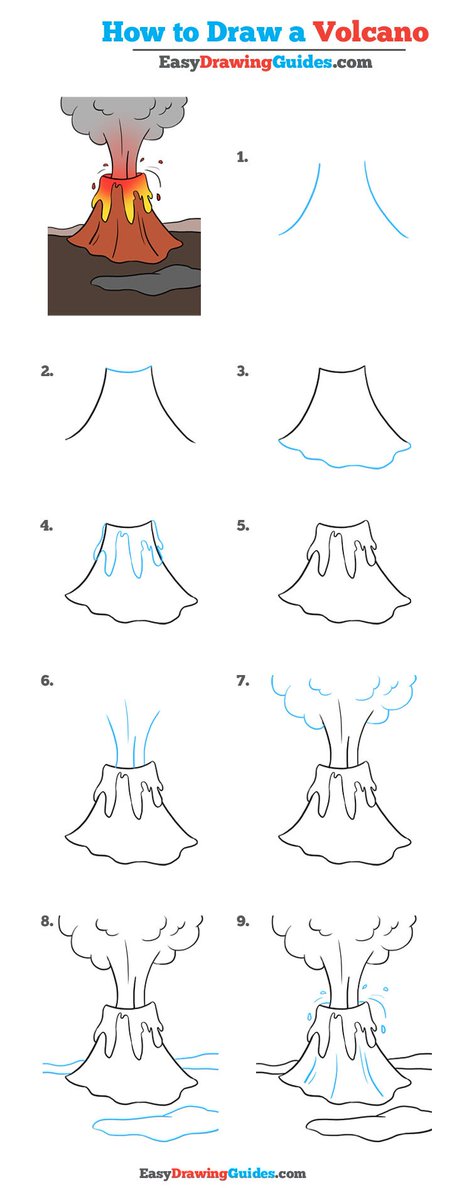 How to Draw a Volcano
EasyDrawingGuides.com

1.

2.

3.

4.

5.

6.

7.

8.

9.

EasyDrawingGuides.com