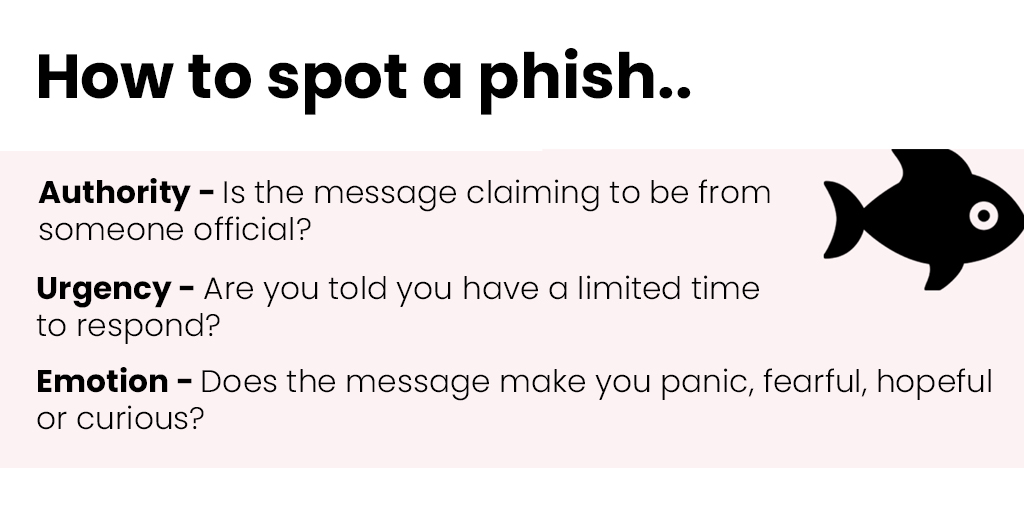 How to spot a phish..

Authority - Is the message claiming to be from someone official?

Urgency - Are you told you have a limited time to respond?

Emotion - Does the message make you panic, fearful, hopeful or curious?