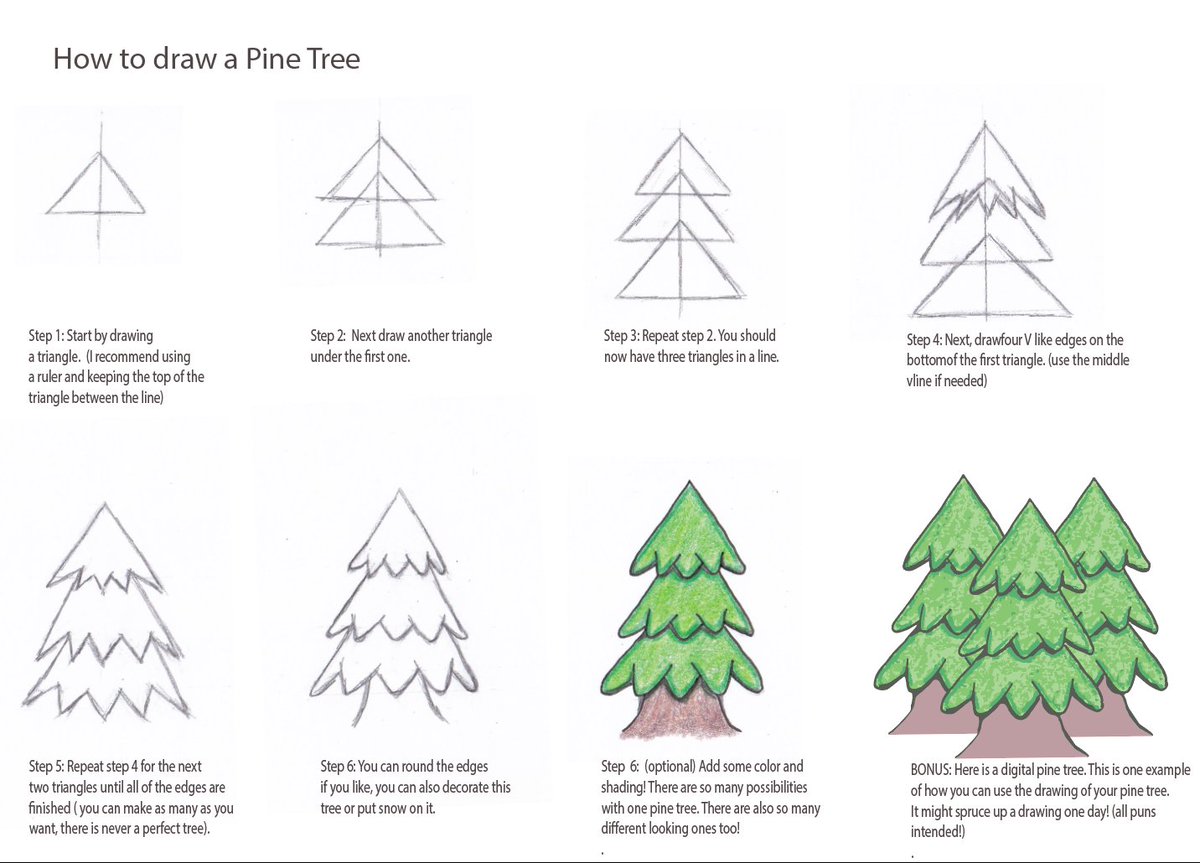 How to draw a Pine Tree

Step 1: Start by drawing a triangle. (I recommend using a ruler and keeping the top of the triangle between the line)

Step 2: Next draw another triangle under the first one.

Step 3: Repeat step 2. You should now have three triangles in a line.

Step 4: Next, drawfour V like edges on the bottomof the first triangle. (use the middle vline if needed)

Step 5: Repeat step 4 for the next two triangles until all of the edges are finished ( you can make as many as you want, there is never a perfect tree).

Step 6: You can round the edges if you like, you can also decorate this tree or put snow on it.

Step 6: (optional) Add some color and shading! There are so many possibilities with one pine tree. There are also so many different looking ones too!
.

BONUS: Here is a digital pine tree. This is one example of how you can use the drawing of your pine tree. It might spruce up a drawing one day! (all puns intended!)
.