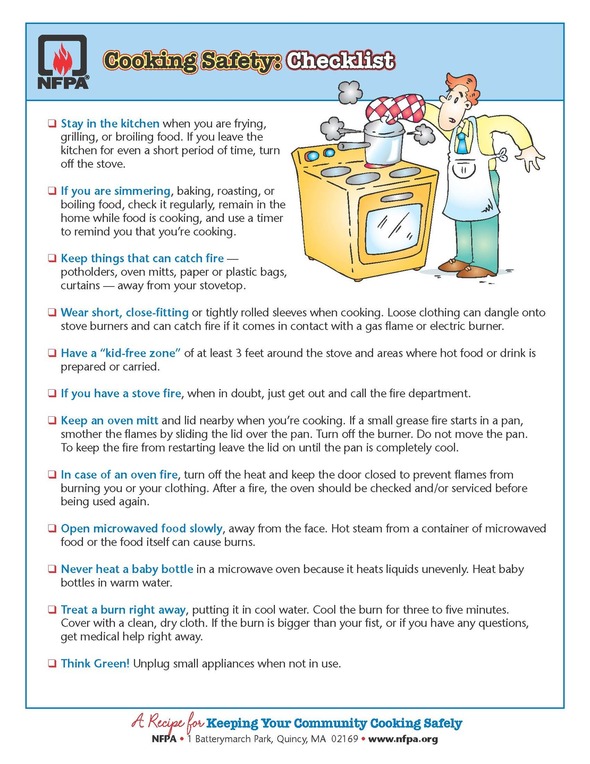 NFPA®

Cooking Safety: Checklist

❑ Stay in the kitchen when you are frying, grilling, or broiling food. If you leave the kitchen for even a short period of time, turn off the stove.

❑ If you are simmering, baking, roasting, or boiling food, check it regularly, remain in the home while food is cooking, and use a timer to remind you that you're cooking.

❑ Keep things that can catch fire — potholders, oven mitts, paper or plastic bags, curtains — away from your stovetop.

❑ Wear short, close-fitting or tightly rolled sleeves when cooking. Loose clothing can dangle onto stove burners and can catch fire if it comes in contact with a gas flame or electric burner.

❑ Have a "kid-free zone" of at least 3 feet around the stove and areas where hot food or drink is prepared or carried.

❑ If you have a stove fire, when in doubt, just get out and call the fire department.

❑ Keep an oven mitt and lid nearby when you're cooking. If a small grease fire starts in a pan, smother the flames by sliding the lid over the pan. Turn off the burner. Do not move the pan. To keep the fire from restarting leave the lid on until the pan is completely cool.

❑ In case of an oven fire, turn off the heat and keep the door closed to prevent flames from burning you or your clothing. After a fire, the oven should be checked and/or serviced before being used again.

❑ Open microwaved food slowly, away from the face. Hot steam from a container of microwaved food or the food itself can cause burns.

❑ Never heat a baby bottle in a microwave oven because it heats liquids unevenly. Heat baby bottles in warm water.

❑ Treat a burn right away, putting it in cool water. Cool the burn for three to five minutes. Cover with a clean, dry cloth. If the burn is bigger than your fist, or if you have any questions, get medical help right away.

❑ Think Green! Unplug small appliances when not in use.

A Recipe for Keeping Your Community Cooking Safely
NFPA • 1 Batterymarch Park, Quincy, MA 02169 • www.nfpa.org