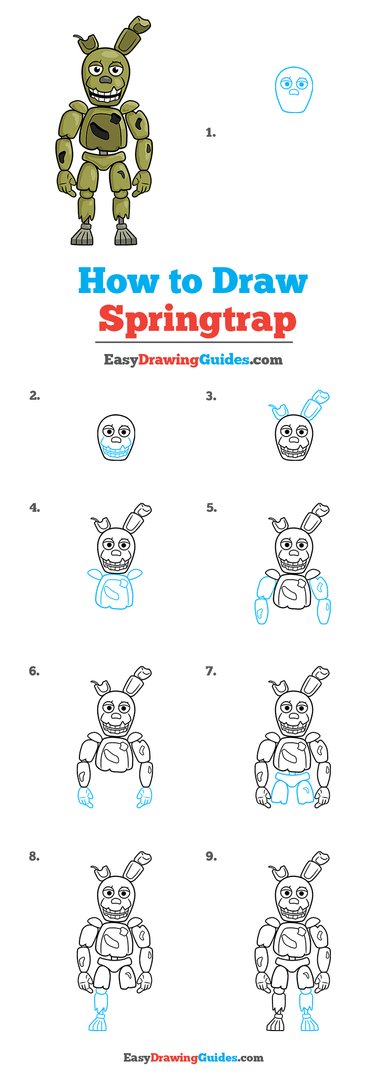 1.

How to Draw Springtrap

EasyDrawingGuides.com

2.

3.

4.

5.

6.

7.

8.

9.

EasyDrawingGuides.com