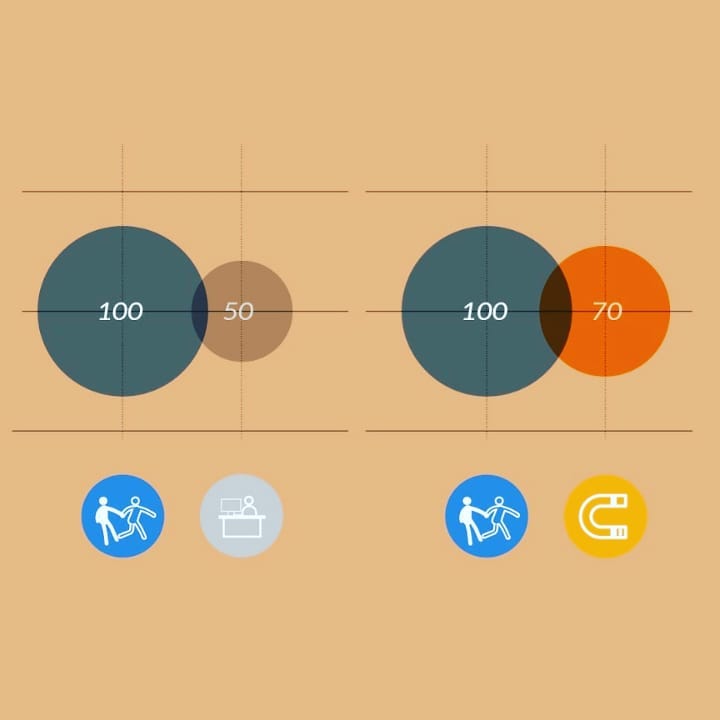 100

50

100

70