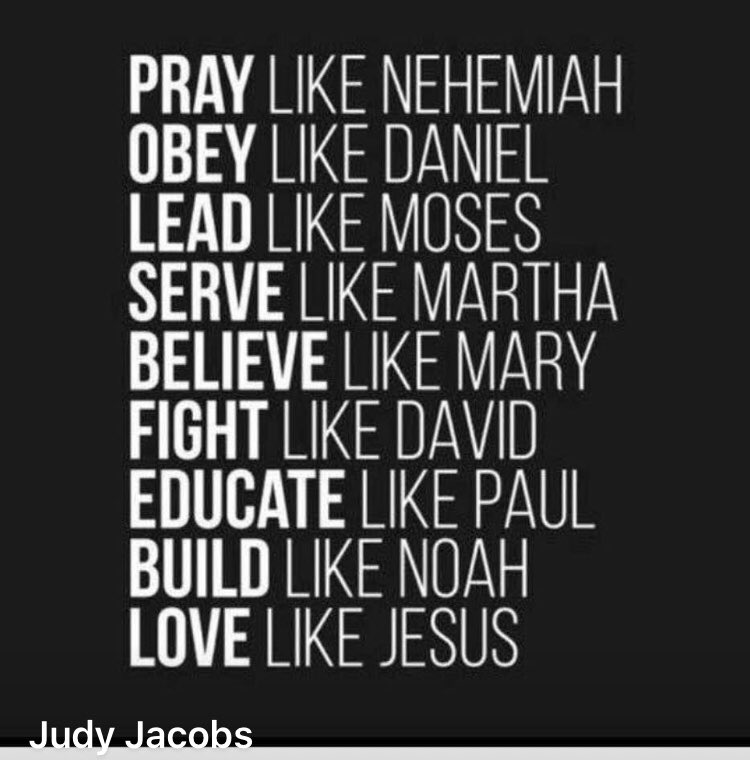 PRAY LIKE NEHEMIAH
OBEY LIKE DANIEL
LEAD LIKE MOSES
SERVE LIKE MARTHA
BELIEVE LIKE MARY
FIGHT LIKE DAVID
EDUCATE LIKE PAUL
BUILD LIKE NOAH
LOVE LIKE JESUS

Judy Jacobs