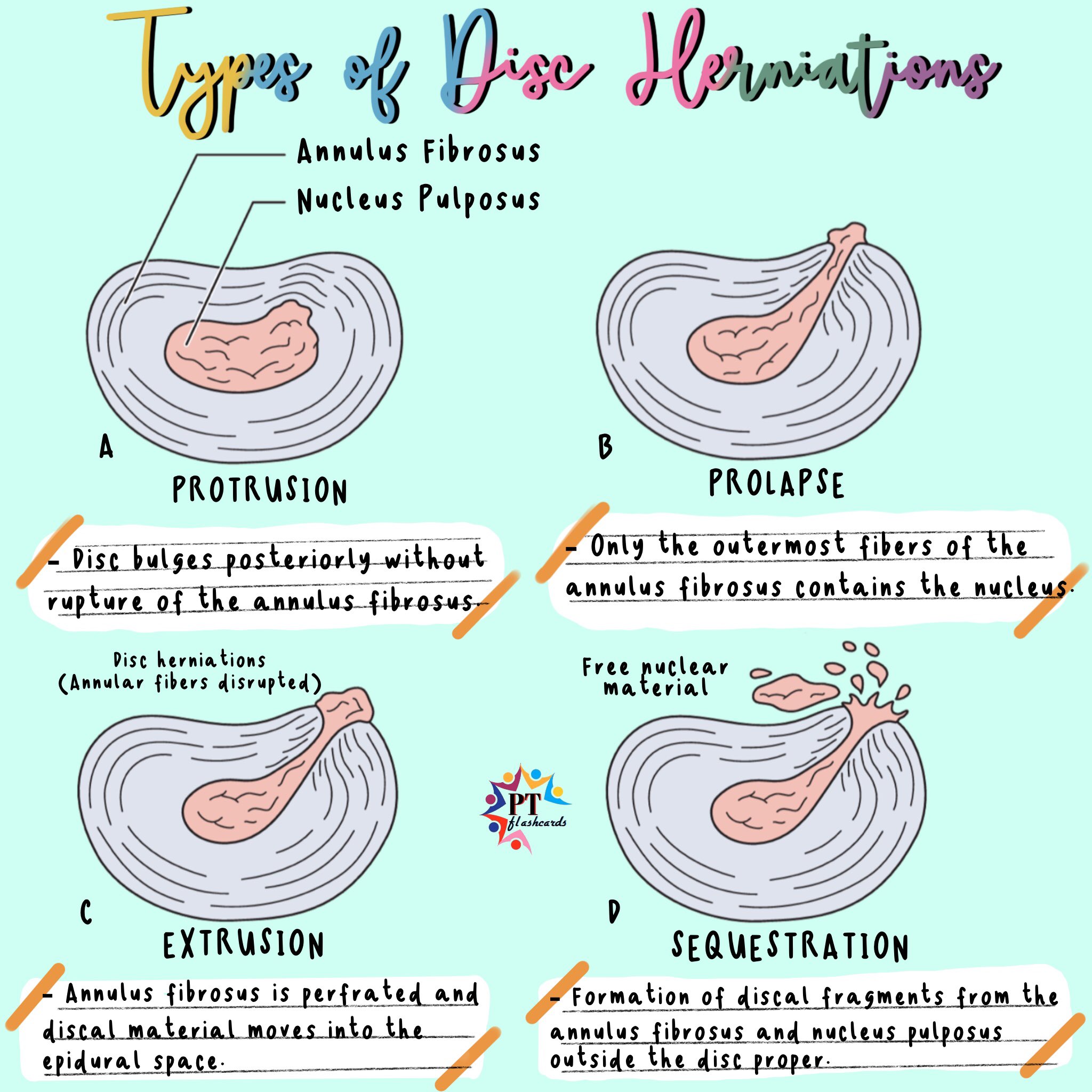 Types of Disc Herniations

Annulus Fibrosus

Nucleus Pulposus

A

PROTRUSION

- Disc bulges posteriorly without rupture of the annulus fibrosus.

B

PROLAPSE

- Only the outermost fibers of the annulus fibrosus contains the nucleus.

Disc herniations (Annular fibers disrupted)

C

EXTRUSION

- Annulus fibrosus is perfrated and discal material moves into the epidural space.

PT flashcards

Free nuclear material

D

SEQUESTRATION

- Formation of discal fragments from the annulus fibrosus and nucleus pulposus outside the disc proper.