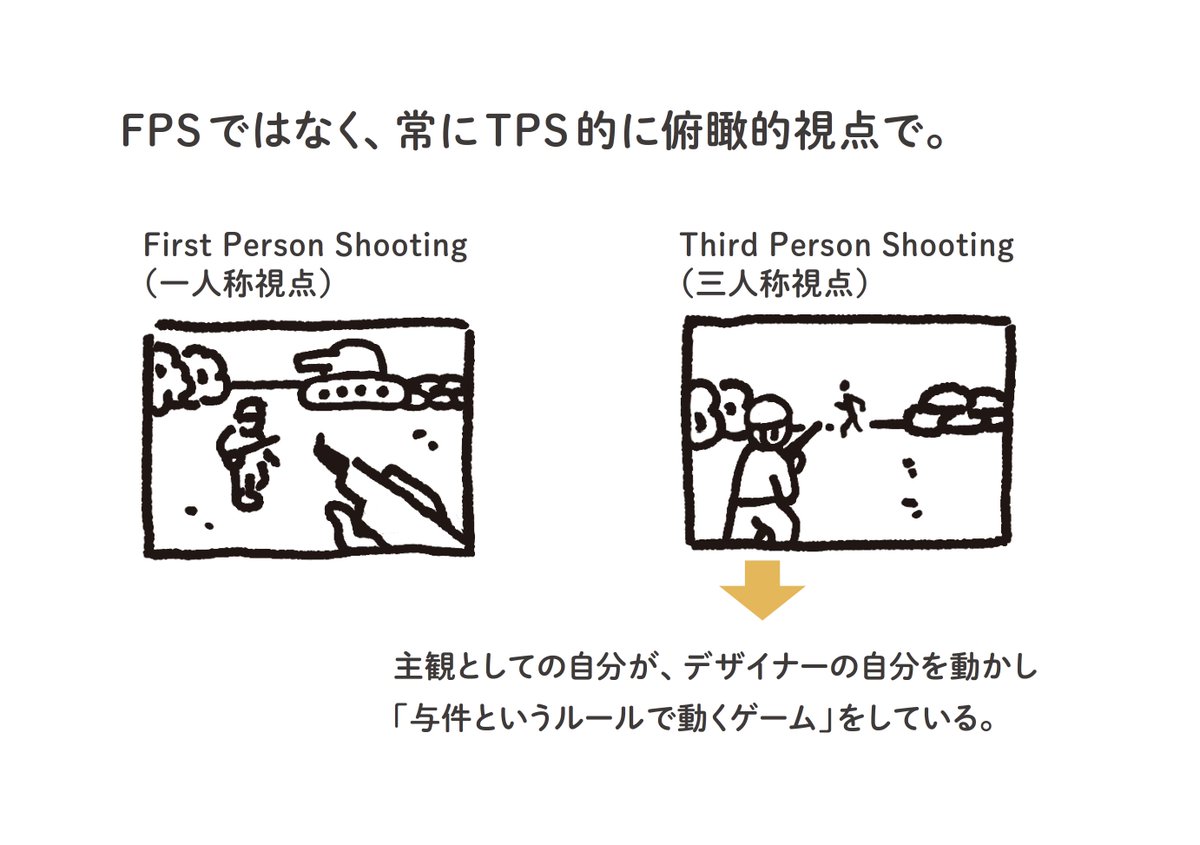 FPSではなく、常にTPS的に俯瞰的視点で。

First Person Shooting
（一人称視点）

Third Person Shooting
（三人称視点）

主観としての自分が、デザイナーの自分を動かし
「与件というルールで動くゲーム」をしている。