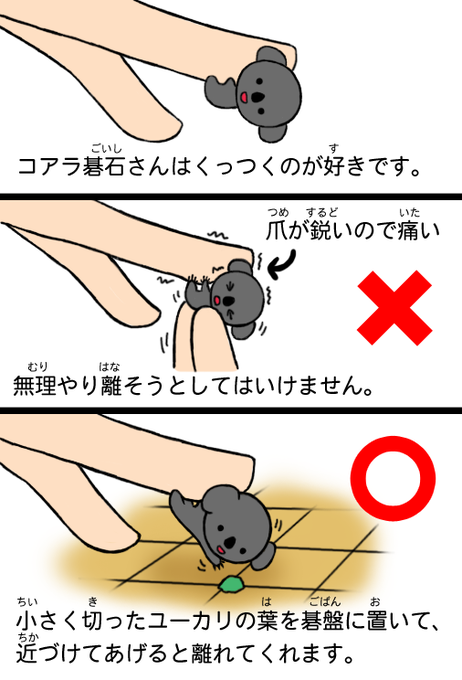 コアラ碁石（ごいし）さんはくっつくのが好（す）きです。

爪（つめ）が鋭（するど）いので痛（いた）い

無理（むり）やり離（はな）そうとしてはいけません。

小（ちい）さく切（き）ったユーカリの葉（は）を碁盤（ごばん）に置（お）いて、近（ちか）づけてあげると離れてくれます。