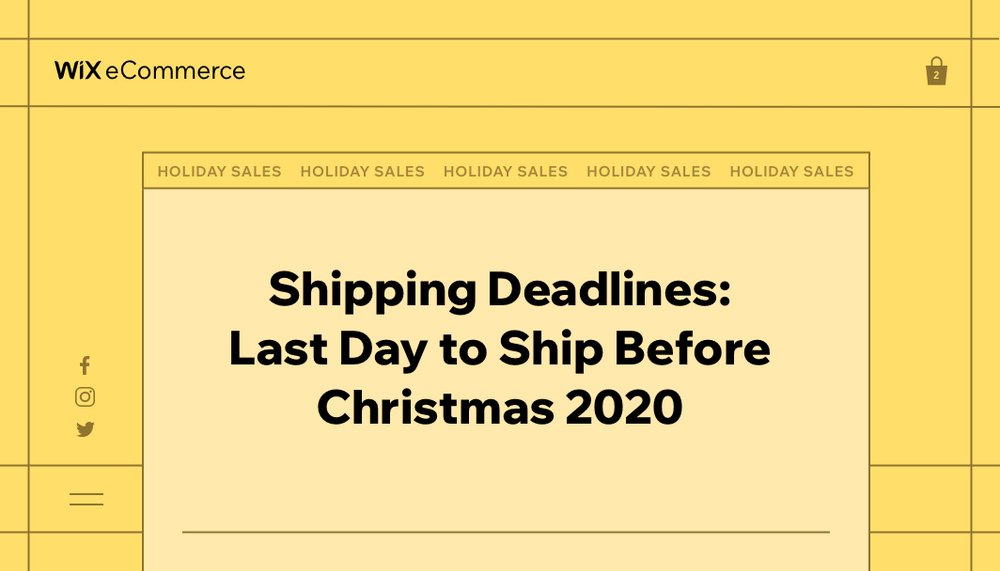 WiX eCommerce

2

HOLIDAY SALES HOLIDAY SALES HOLIDAY SALES HOLIDAY SALES HOLIDAY SALES

Shipping Deadlines: Last Day to Ship Before Christmas 2020