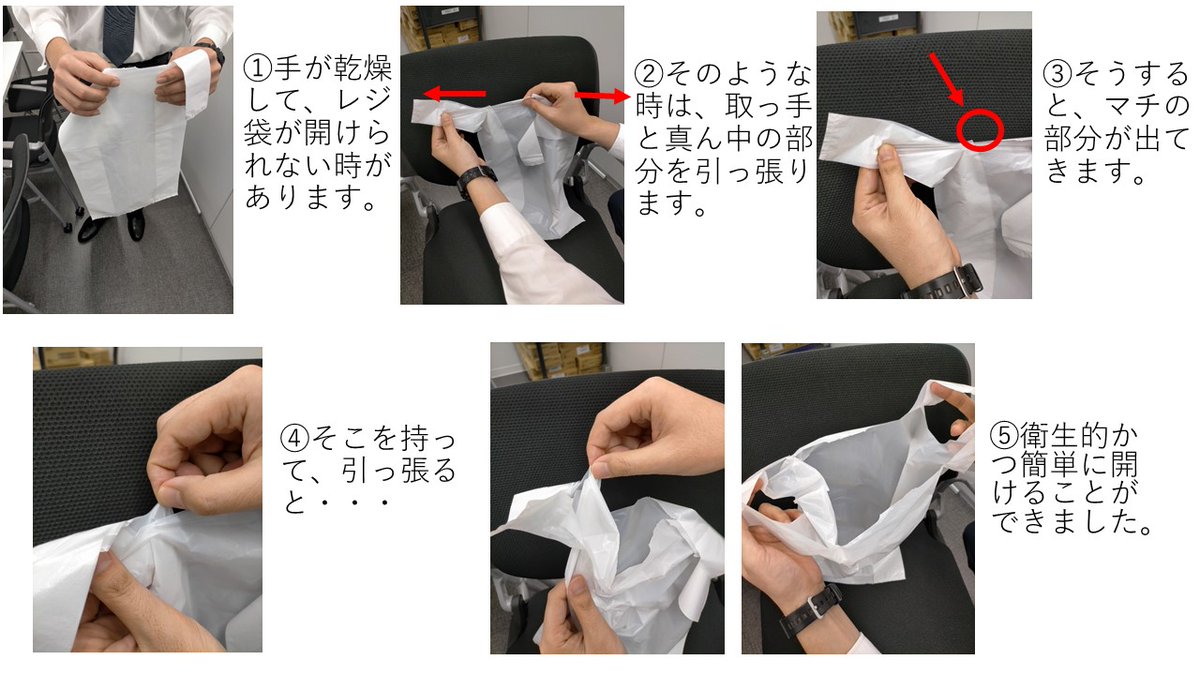 ①手が乾燥して、レジ袋が開けられない時があります。

②そのような時は、取っ手と真ん中の部分を引っ張ります。

③そうすると、マチの部分が出てきます。

④そこを持って、引っ張ると・・・

⑤衛生的かつ簡単に開けることができました。