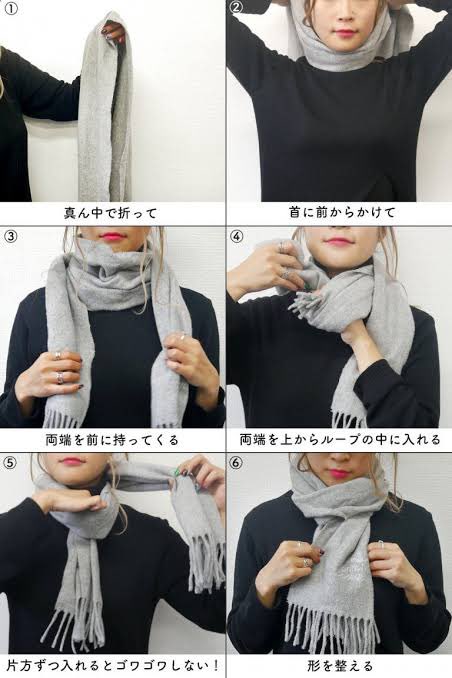 ①

真ん中で折って

②

首に前からかけて

③

両端を前に持ってくる

④

両端を上からループの中に入れる

⑤

片方ずつ入れるとゴワゴワしない！

⑥

形を整える