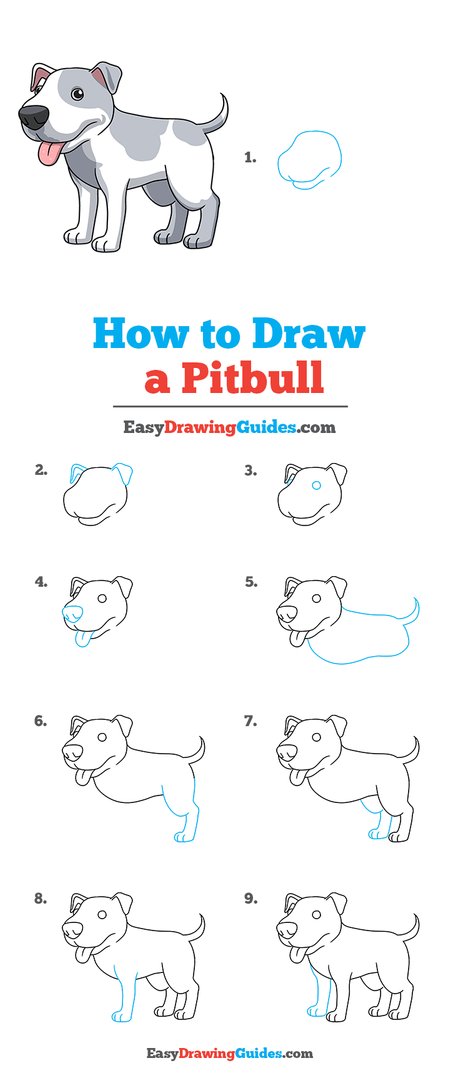 1.

How to Draw a Pitbull

EasyDrawingGuides.com

2.

3.

4.

5.

6.

7.

8.

9.

EasyDrawingGuides.com