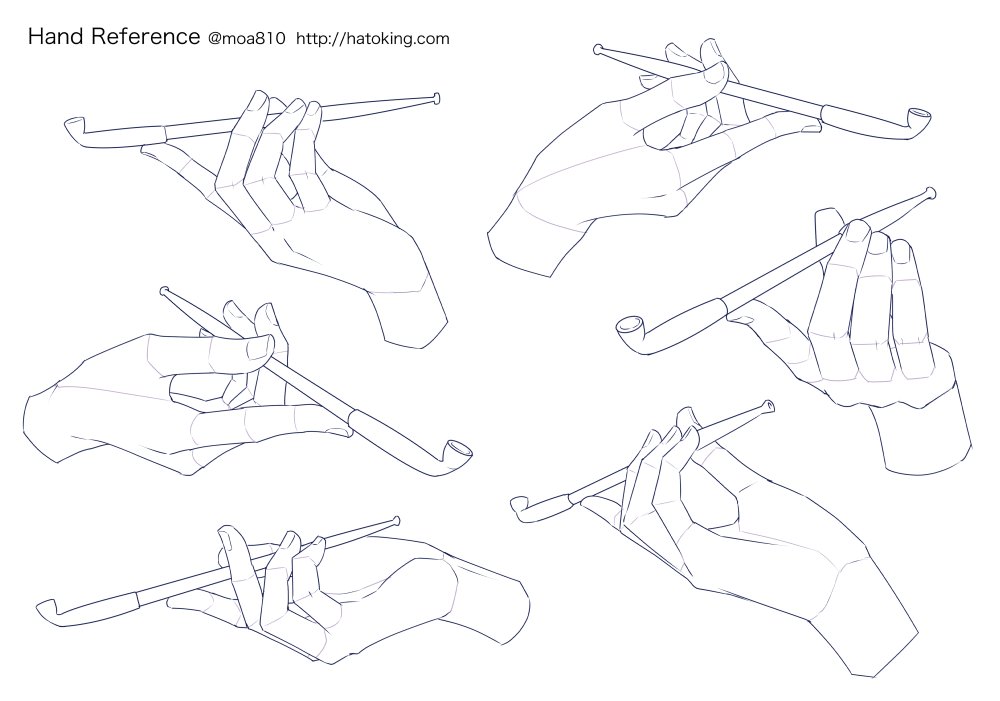 Hand Reference @moa810 http://hatoking.com