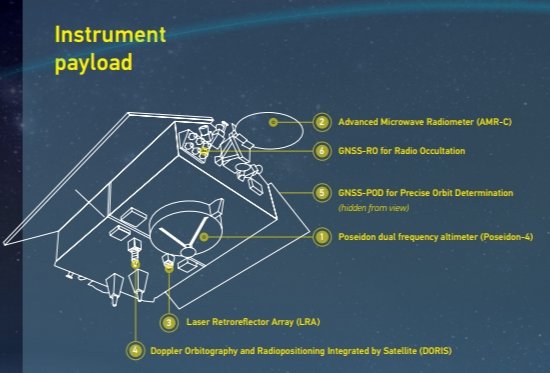 Instrument payload

2 Advanced Microwave Radiometer (AMR-C)

6 GNSS-RO for Radio Occultation

5 GNSS-POD for Precise Orbit Determination (hidden from view)

1 Poseidon dual frequency altimeter (Poseidon-4)

3 Laser Retroreflector Array (LRA)

4 Doppler Orbitography and Radiopositioning Integrated by Satellite (DORIS)