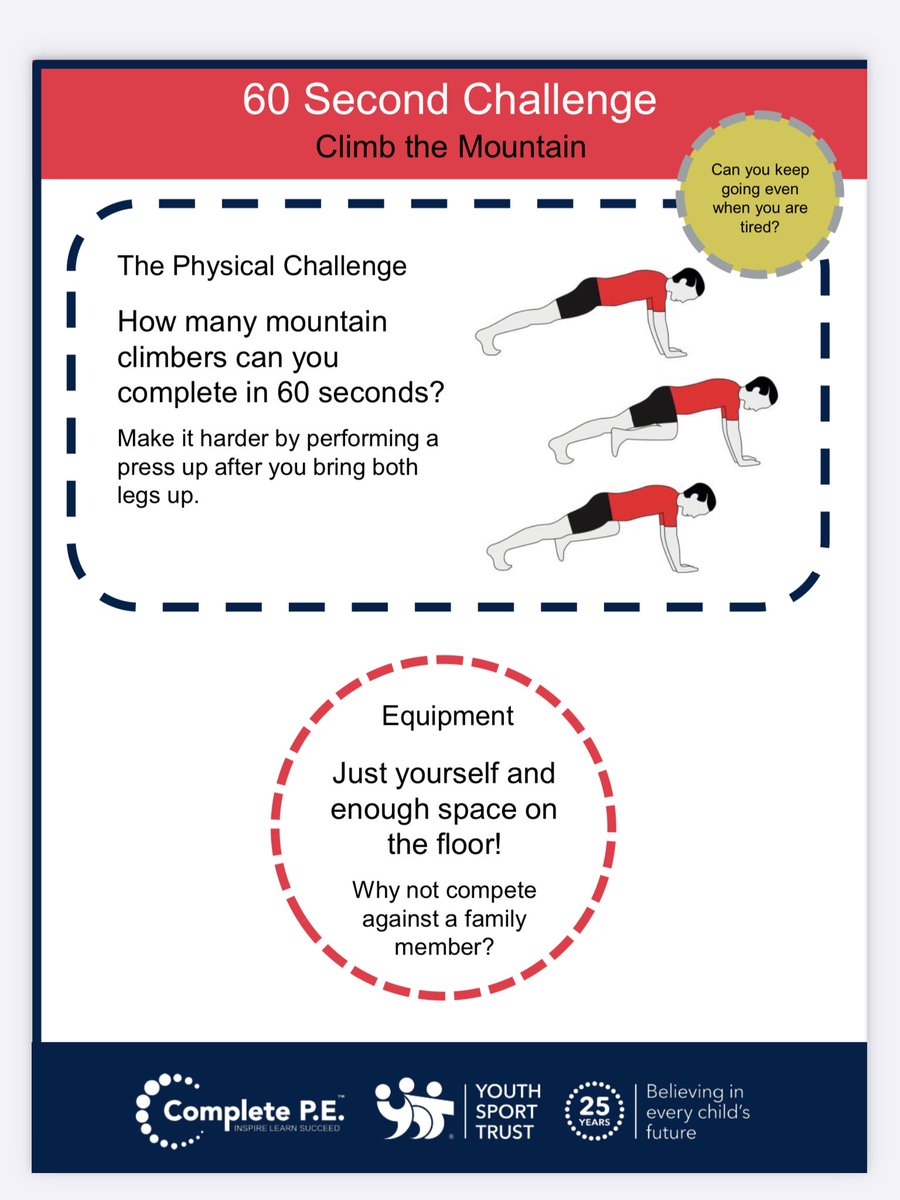 60 Second Challenge
Climb the Mountain

Can you keep going even when you are tired?

The Physical Challenge

How many mountain climbers can you complete in 60 seconds?

Make it harder by performing a press up after you bring both legs up.

Equipment

Just yourself and enough space on the floor!

Why not compete against a family member?

Complete P.E.™
INSPIRE LEARN SUCCEED

YOUTH SPORT TRUST

25 YEARS

Believing in every child's future