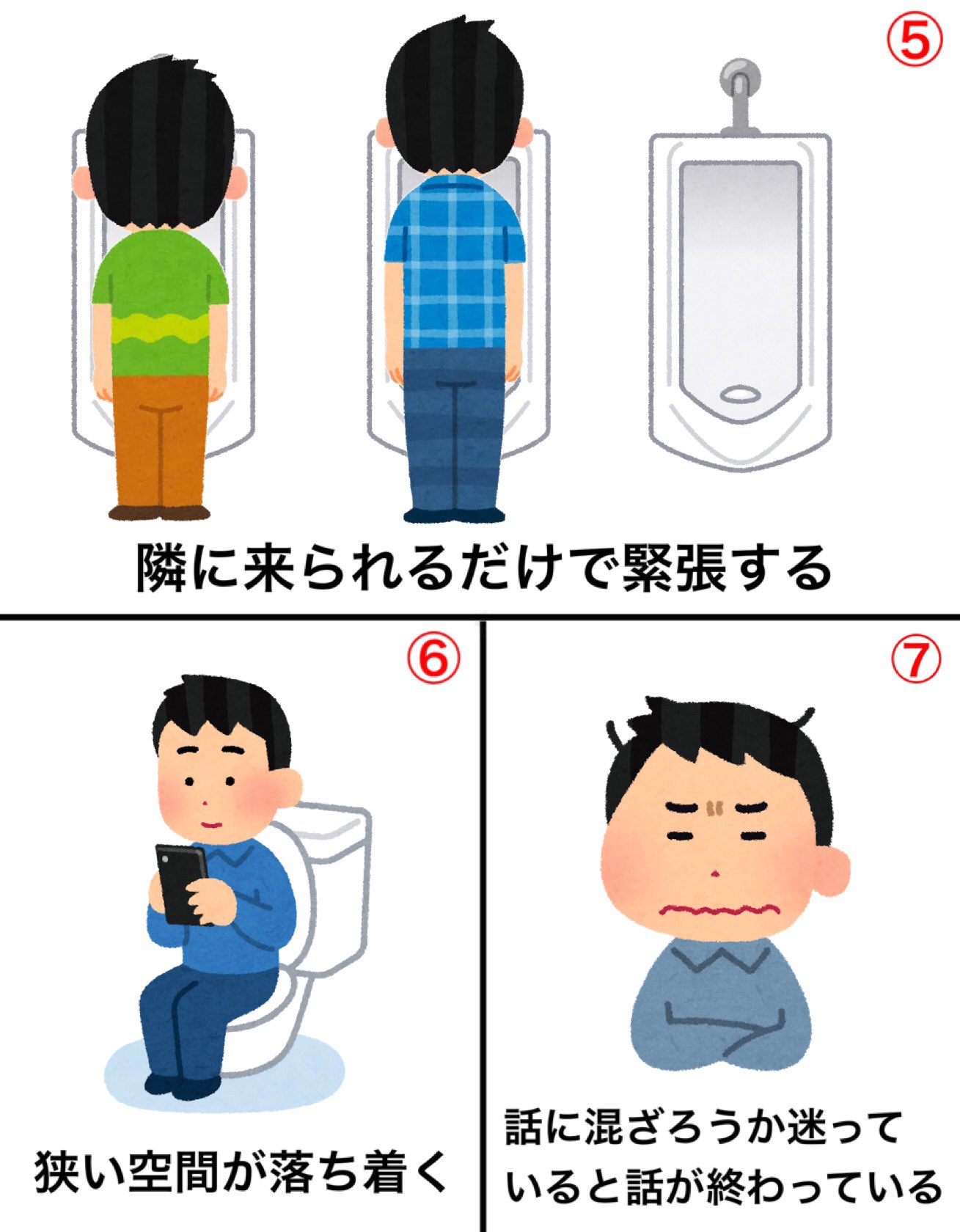 ⑤

隣に来られるだけで緊張する

⑥

狭い空間が落ち着く

⑦

話に混ざろうか迷っていると話が終わっている