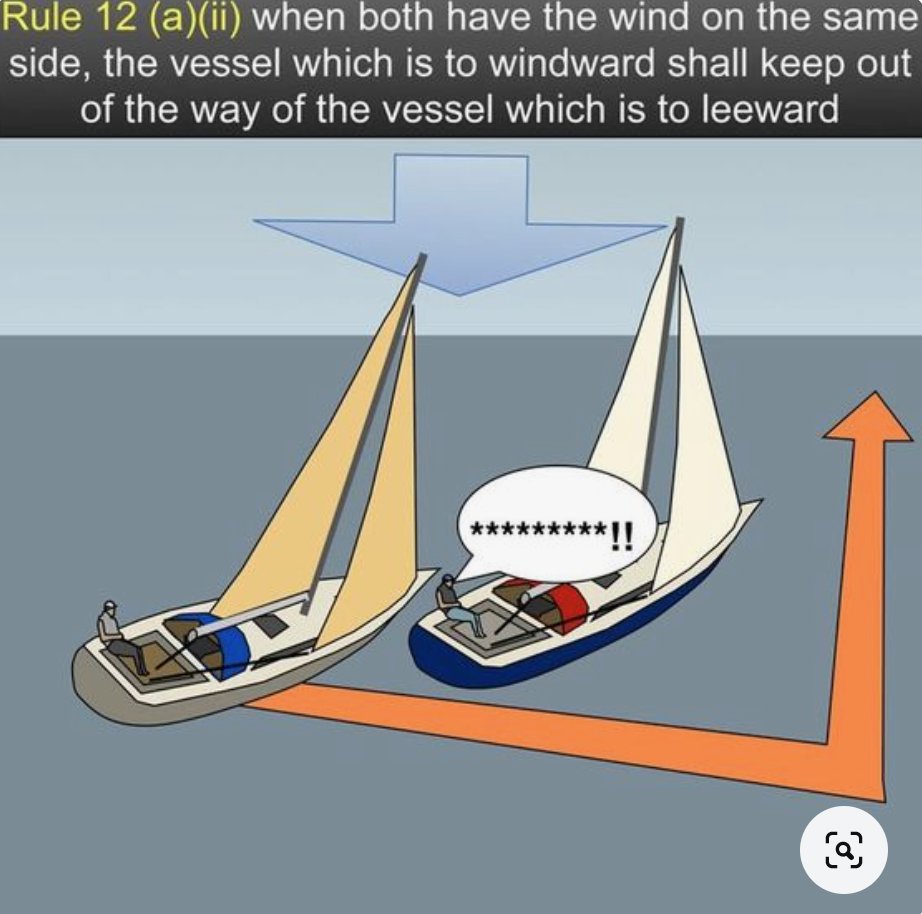 Rule 12 (a)(ii) when both have the wind on the same side, the vessel which is to windward shall keep out of the way of the vessel which is to leeward

**********!!