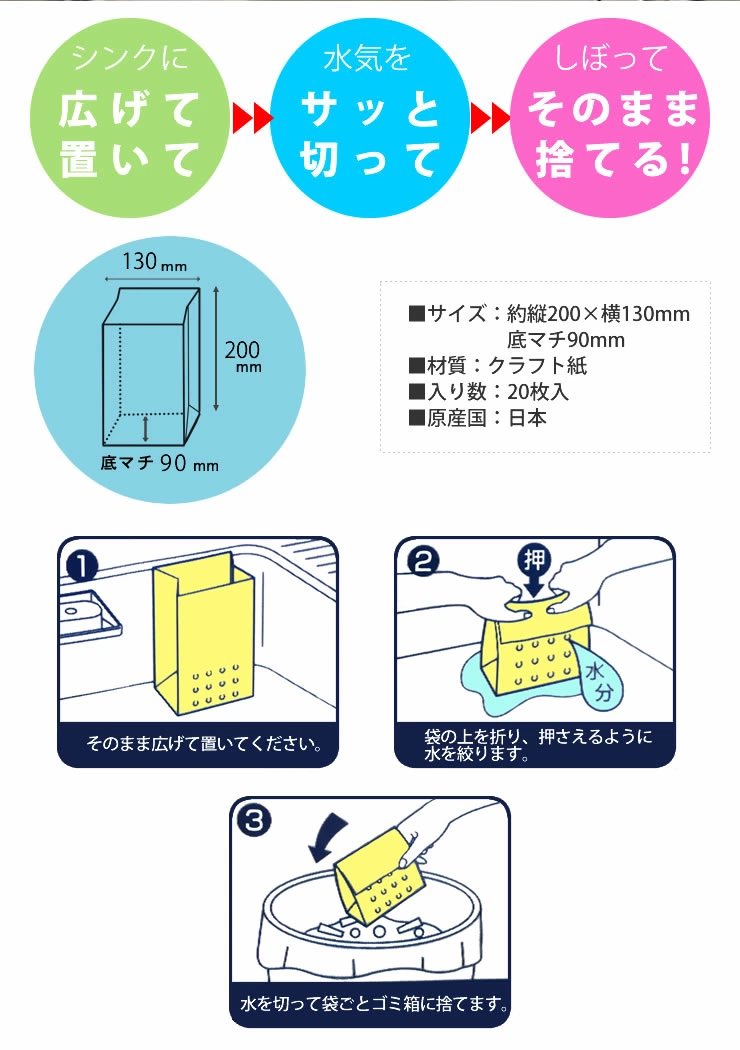 シンクに
広げて
置いて

水気を
サッと
切って

しぼって
そのまま
捨てる!

130 mm
200 mm
底マチ 90 mm

■サイズ：約縦200×横130mm
底マチ90mm
■材質：クラフト紙
■入り数：20枚入
■原産国：日本

1
そのまま広げて置いてください。

2
押
水分
袋の上を折り、押さえるように水を絞ります。

3
水を切って袋ごとゴミ箱に捨てます。