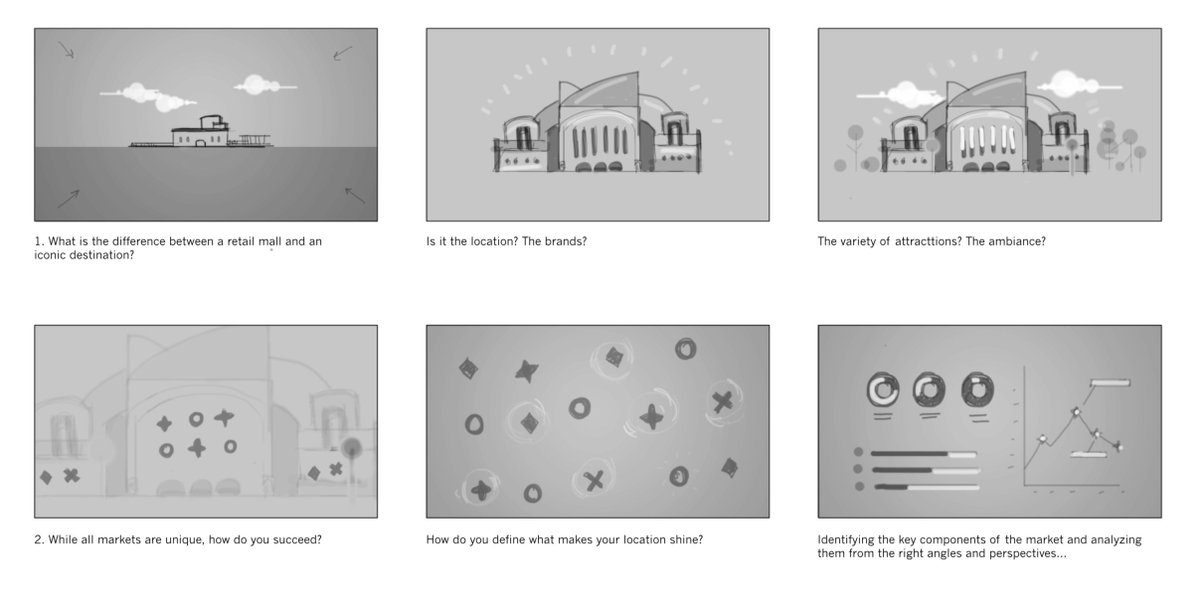 1. What is the difference between a retail mall and an iconic destination?

Is it the location? The brands?

The variety of attracttions? The ambiance?

2. While all markets are unique, how do you succeed?

How do you define what makes your location shine?

Identifying the key components of the market and analyzing them from the right angles and perspectives...