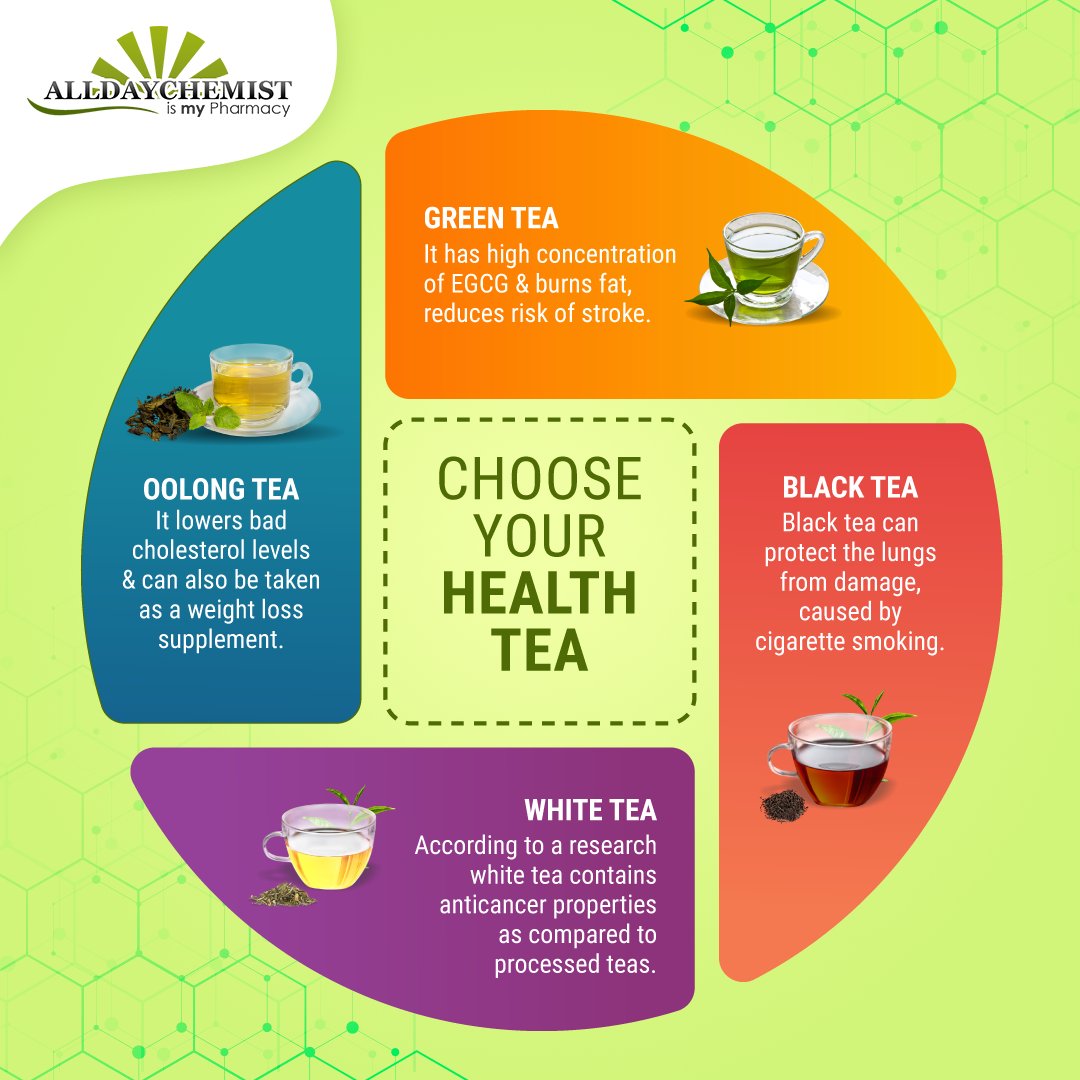 ALLDAYCHEMIST
is my Pharmacy

GREEN TEA
It has high concentration of EGCG & burns fat, reduces risk of stroke.

OOLONG TEA
It lowers bad cholesterol levels & can also be taken as a weight loss supplement.

CHOOSE YOUR HEALTH TEA

BLACK TEA
Black tea can protect the lungs from damage, caused by cigarette smoking.

WHITE TEA
According to a research white tea contains anticancer properties as compared to processed teas.