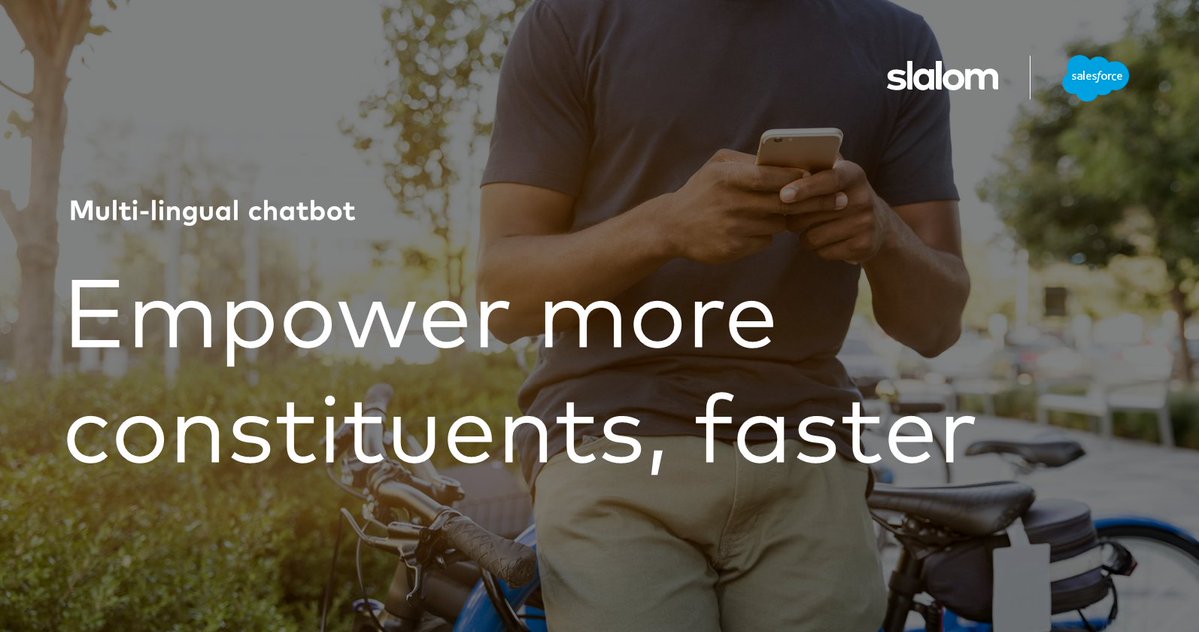 slalom

salesforce

Multi-lingual chatbot

Empower more constituents, faster