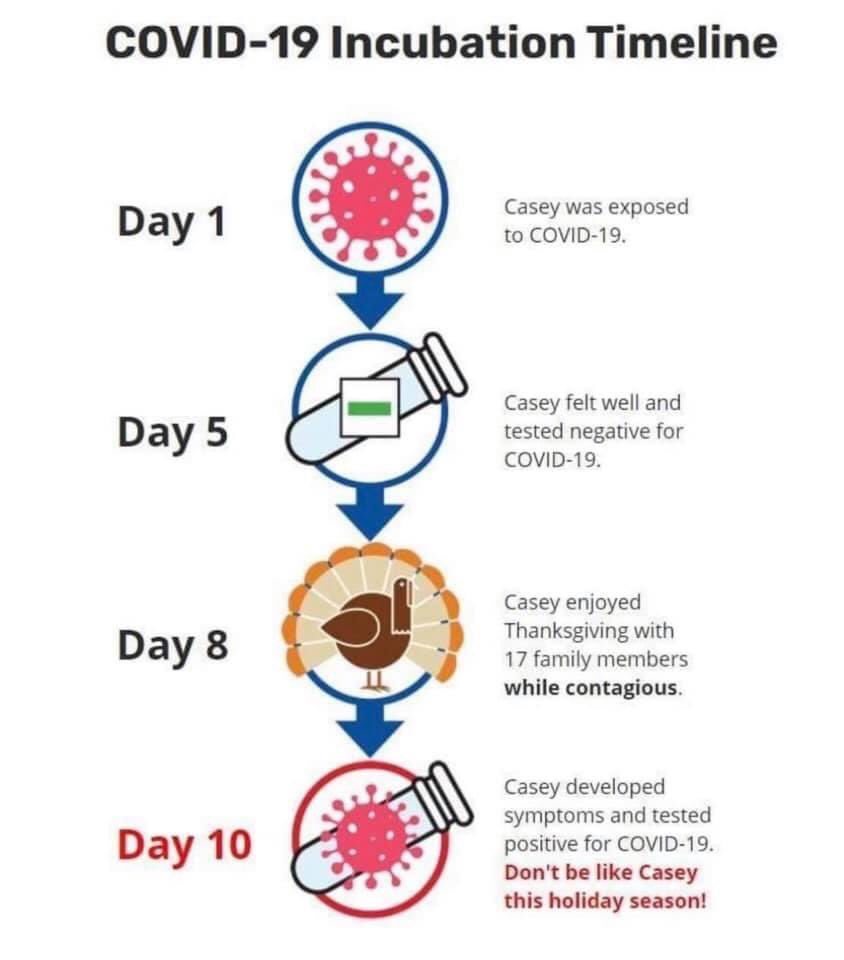 COVID-19 Incubation Timeline

Day 1

Casey was exposed to COVID-19.

Day 5

Casey felt well and tested negative for COVID-19.

Day 8

Casey enjoyed Thanksgiving with 17 family members while contagious.

Day 10

Casey developed symptoms and tested positive for COVID-19. Don't be like Casey this holiday season!