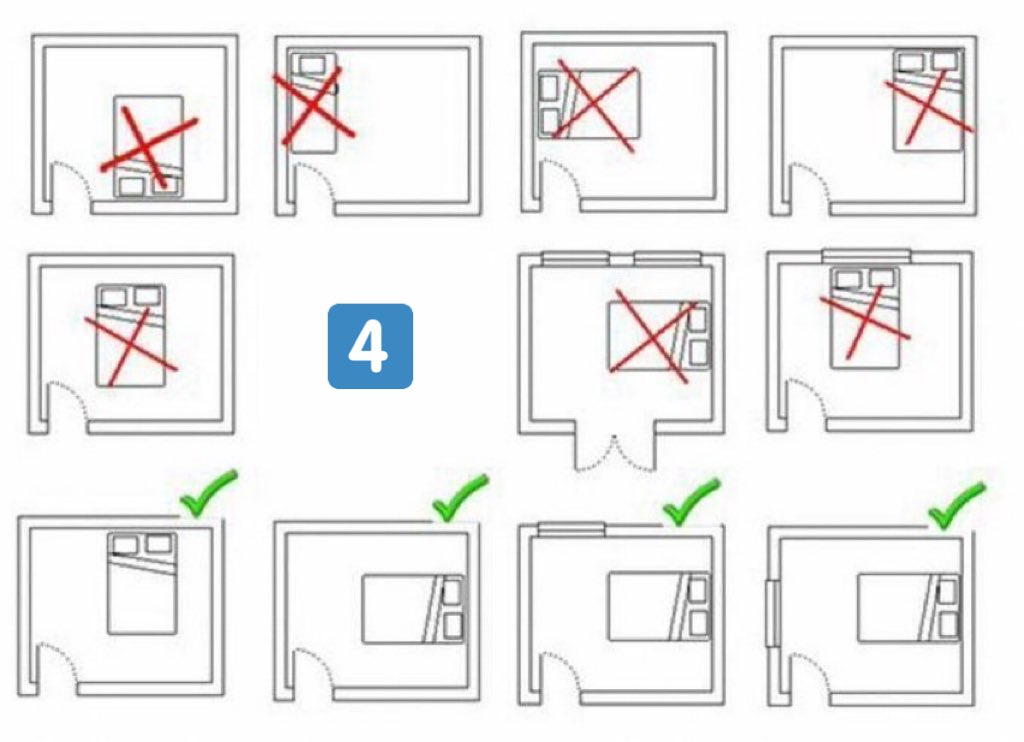 4