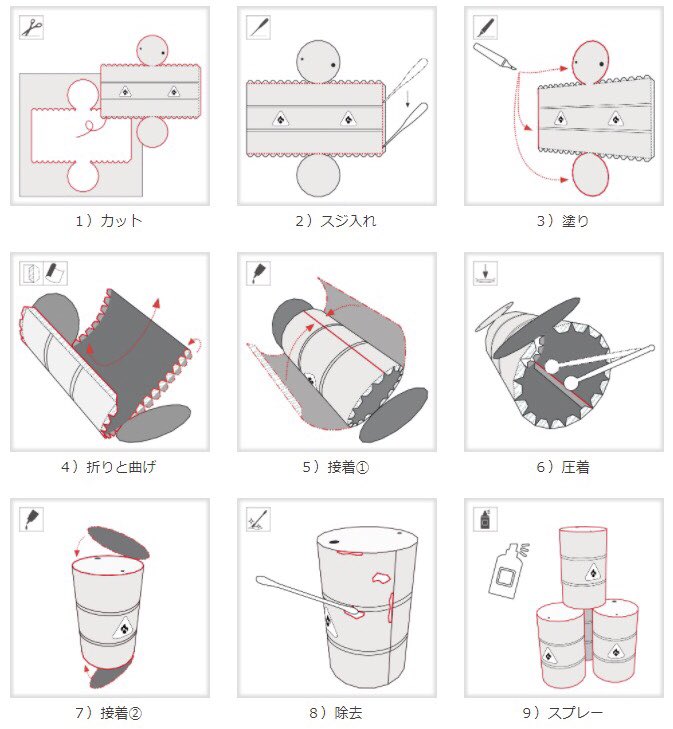 1）カット

2）スジ入れ

3）塗り

4）折りと曲げ

5）接着①

6）圧着

7）接着②

8）除去

9）スプレー