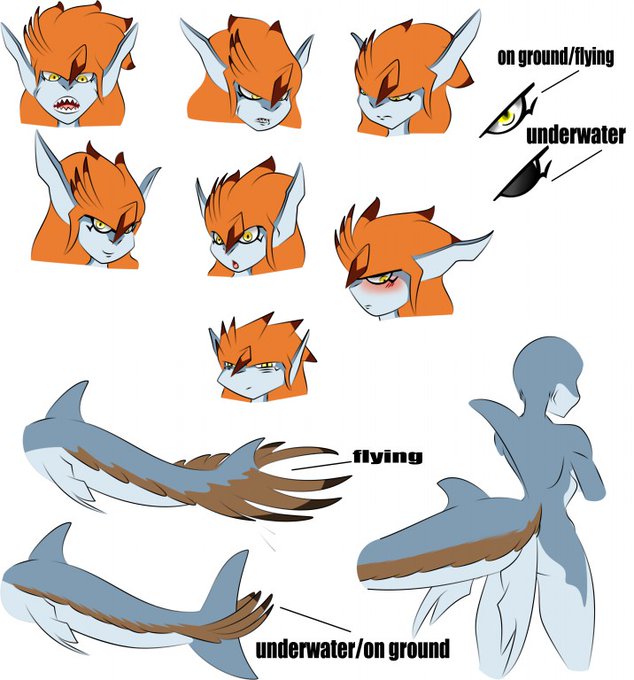 on ground/flying

underwater

flying

underwater/on ground