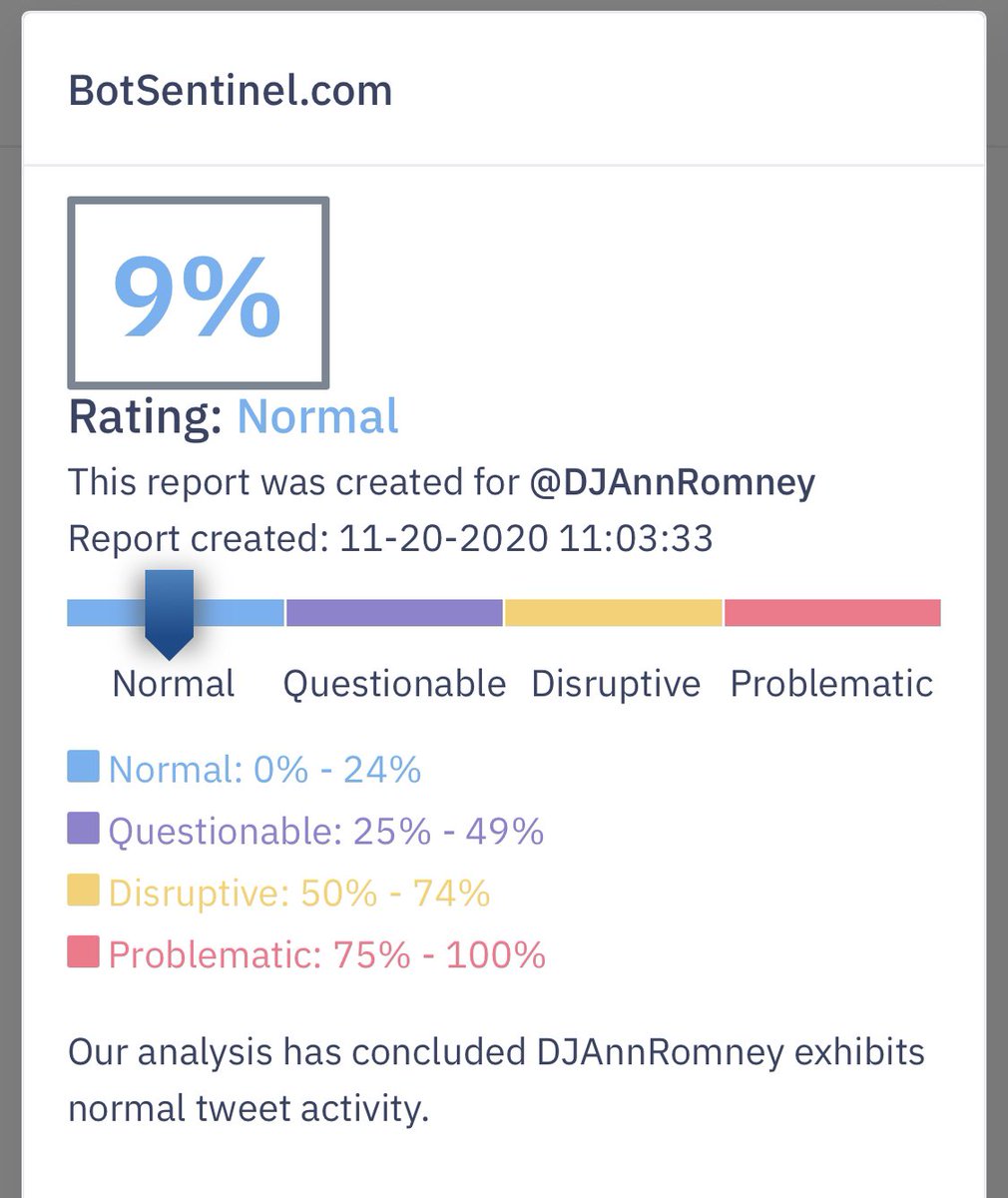 BotSentinel.com

9%

Rating: Normal

This report was created for @DJAnnRomney

Report created: 11-20-2020 11:03:33

Normal Questionable Disruptive Problematic

Normal: 0% - 24%

Questionable: 25% - 49%

Disruptive: 50% - 74%

Problematic: 75% - 100%

Our analysis has concluded DJAnnRomney exhibits normal tweet activity.