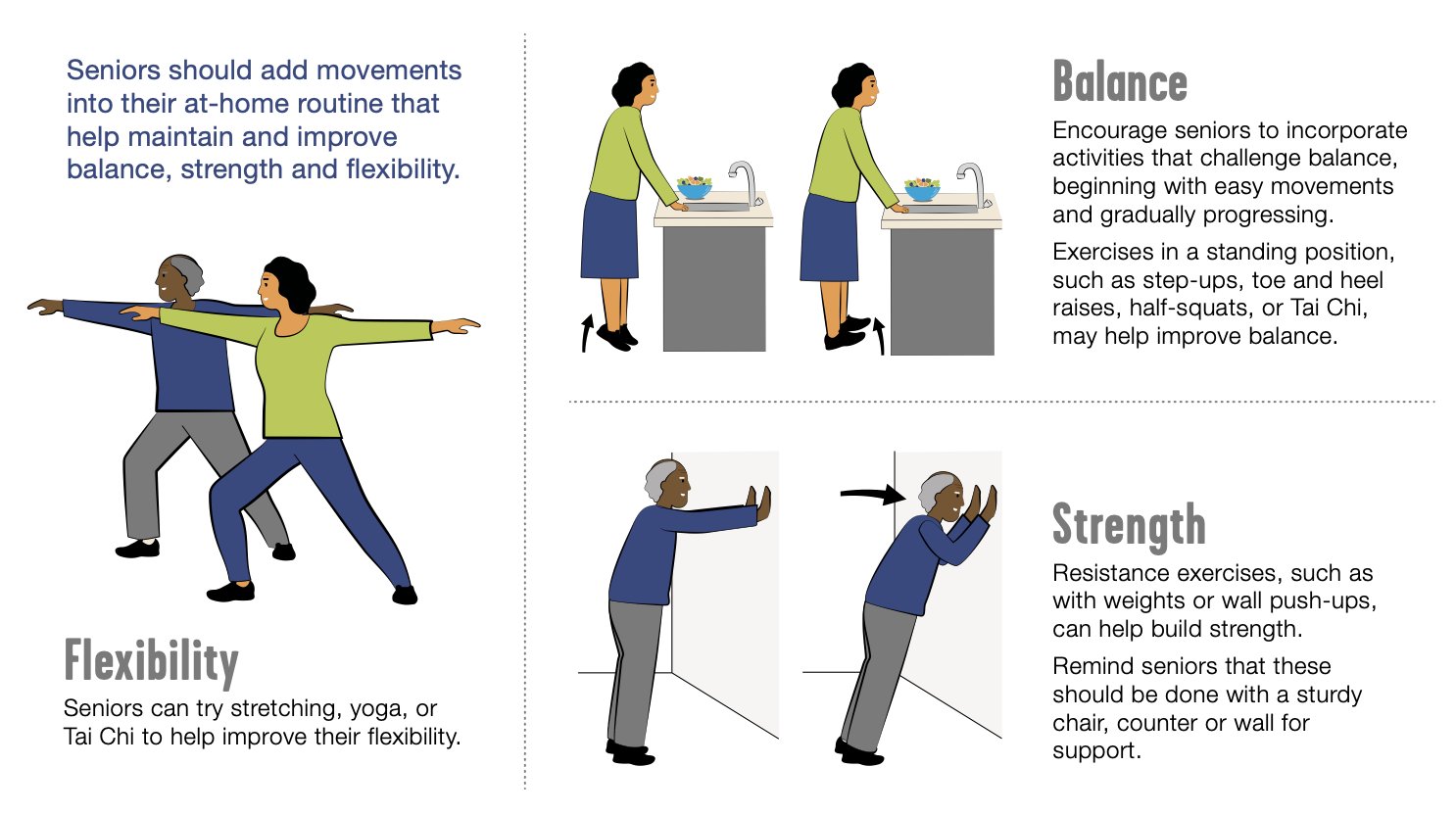 Seniors should add movements into their at-home routine that help maintain and improve balance, strength and flexibility.

Flexibility

Seniors can try stretching, yoga, or Tai Chi to help improve their flexibility.

Balance

Encourage seniors to incorporate activities that challenge balance, beginning with easy movements and gradually progressing.

Exercises in a standing position, such as step-ups, toe and heel raises, half-squats, or Tai Chi, may help improve balance.

Strength

Resistance exercises, such as with weights or wall push-ups, can help build strength.

Remind seniors that these should be done with a sturdy chair, counter or wall for support.