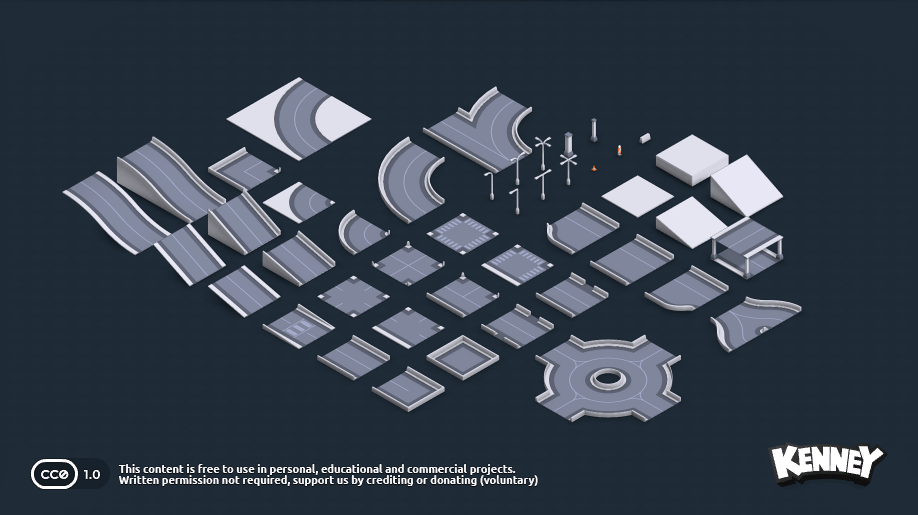 CC0 1.0 This content is free to use in personal, educational and commercial projects.
Written permission not required, support us by crediting or donating (voluntary)

KENNEY