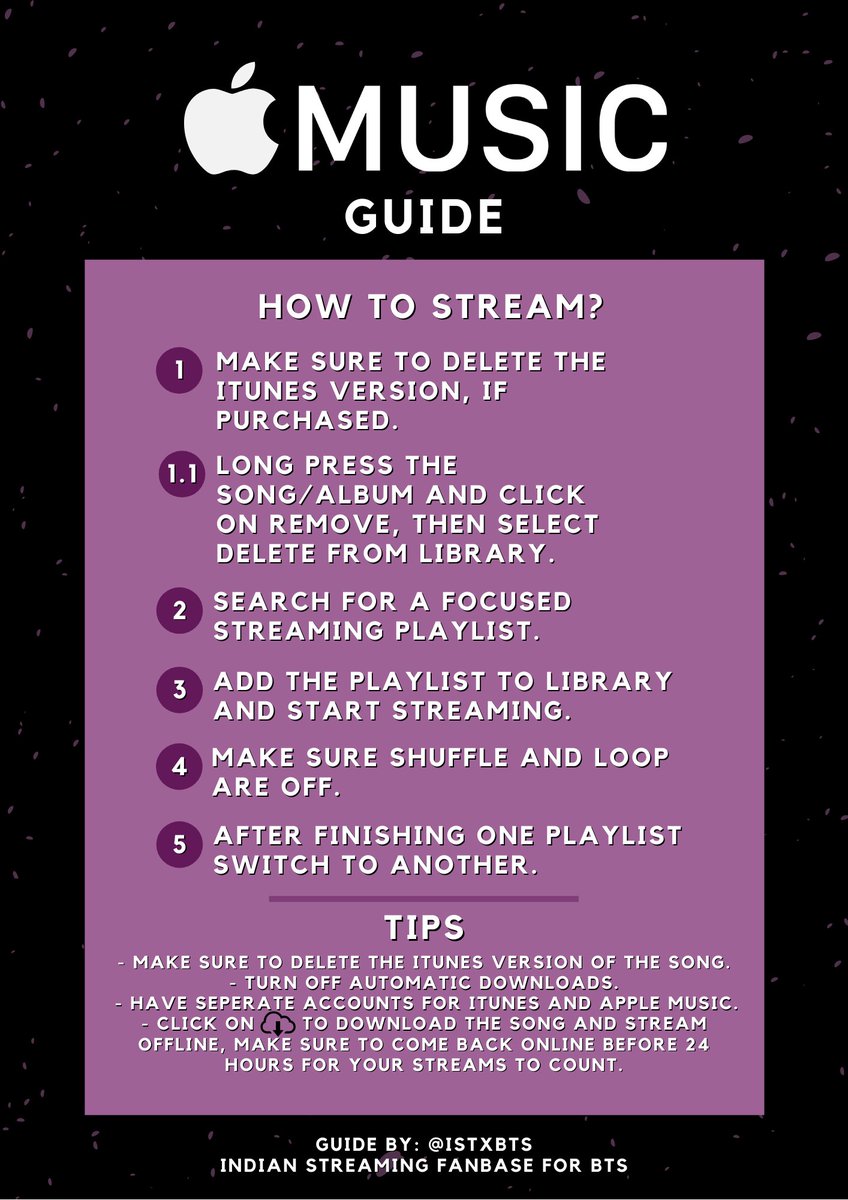 MUSIC
GUIDE

HOW TO STREAM?

1 MAKE SURE TO DELETE THE ITUNES VERSION, IF PURCHASED.

1.1 LONG PRESS THE SONG/ALBUM AND CLICK ON REMOVE, THEN SELECT DELETE FROM LIBRARY.

2 SEARCH FOR A FOCUSED STREAMING PLAYLIST.

3 ADD THE PLAYLIST TO LIBRARY AND START STREAMING.

4 MAKE SURE SHUFFLE AND LOOP ARE OFF.

5 AFTER FINISHING ONE PLAYLIST SWITCH TO ANOTHER.

TIPS

- MAKE SURE TO DELETE THE ITUNES VERSION OF THE SONG.
- TURN OFF AUTOMATIC DOWNLOADS.
- HAVE SEPERATE ACCOUNTS FOR ITUNES AND APPLE MUSIC.
- CLICK ON TO DOWNLOAD THE SONG AND STREAM OFFLINE, MAKE SURE TO COME BACK ONLINE BEFORE 24 HOURS FOR YOUR STREAMS TO COUNT.

GUIDE BY: @ISTXBTS
INDIAN STREAMING FANBASE FOR BTS