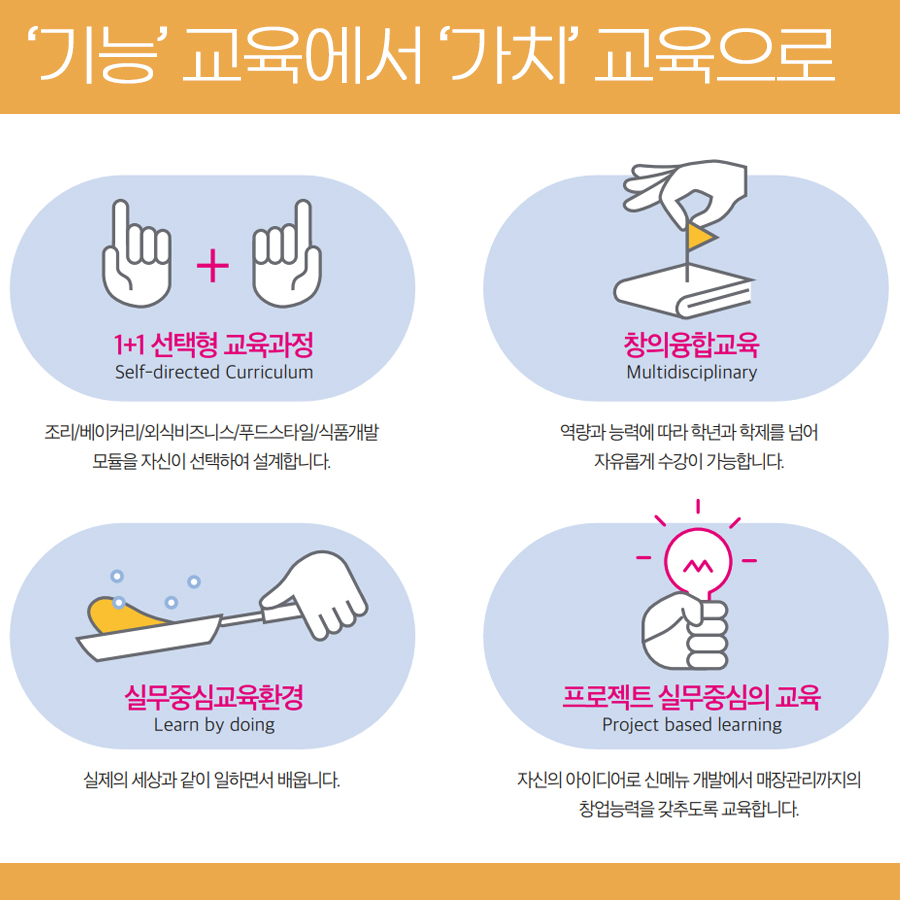 ‘기능’ 교육에서 ‘가치’ 교육으로

1+1 선택형 교육과정
Self-directed Curriculum

조리/베이커리/외식비즈니스/푸드스타일/식품개발 모듈을 자신이 선택하여 설계합니다.

창의융합교육
Multidisciplinary

역량과 능력에 따라 학년과 학제를 넘어 자유롭게 수강이 가능합니다.

실무중심교육환경
Learn by doing

실제의 세상과 같이 일하면서 배웁니다.

프로젝트 실무중심의 교육
Project based learning

자신의 아이디어로 신메뉴 개발에서 매장관리까지의 창업능력을 갖추도록 교육합니다.