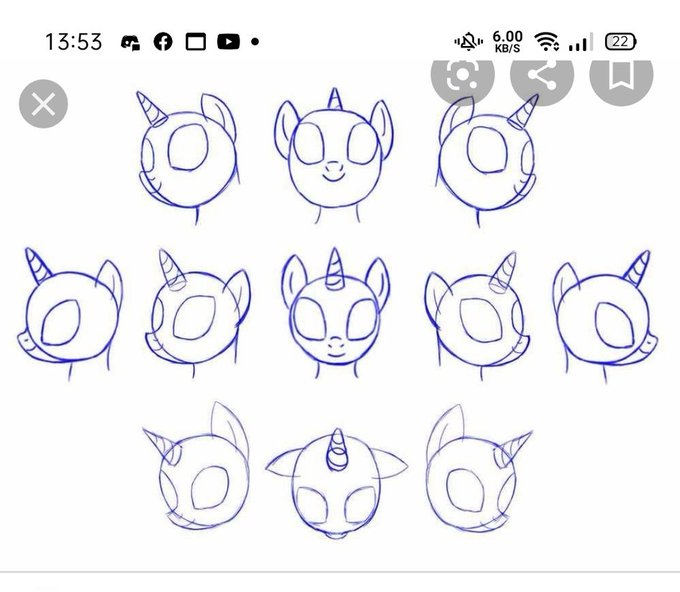 13:53

6.00 KB/S

22